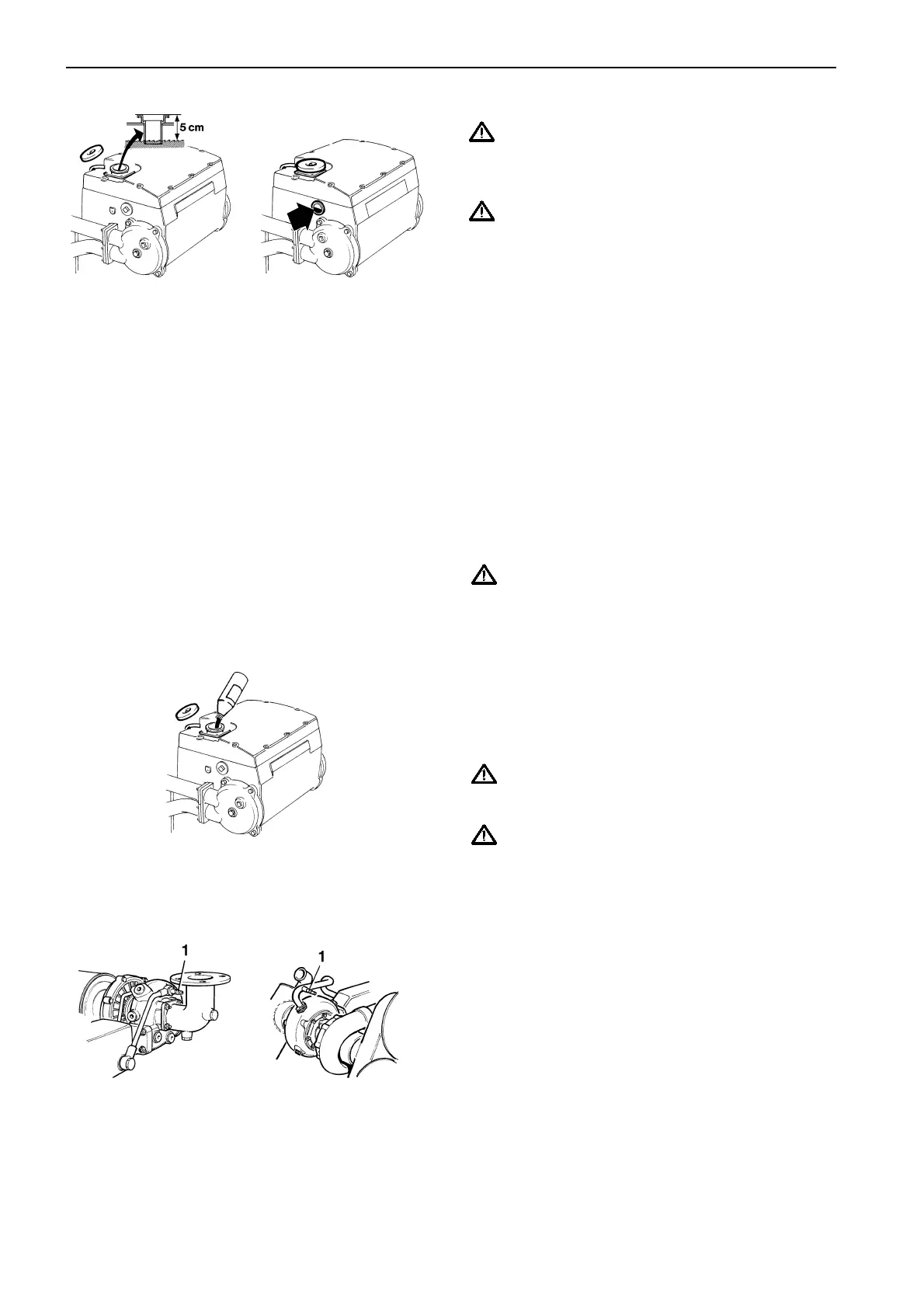 5 cm

1

1