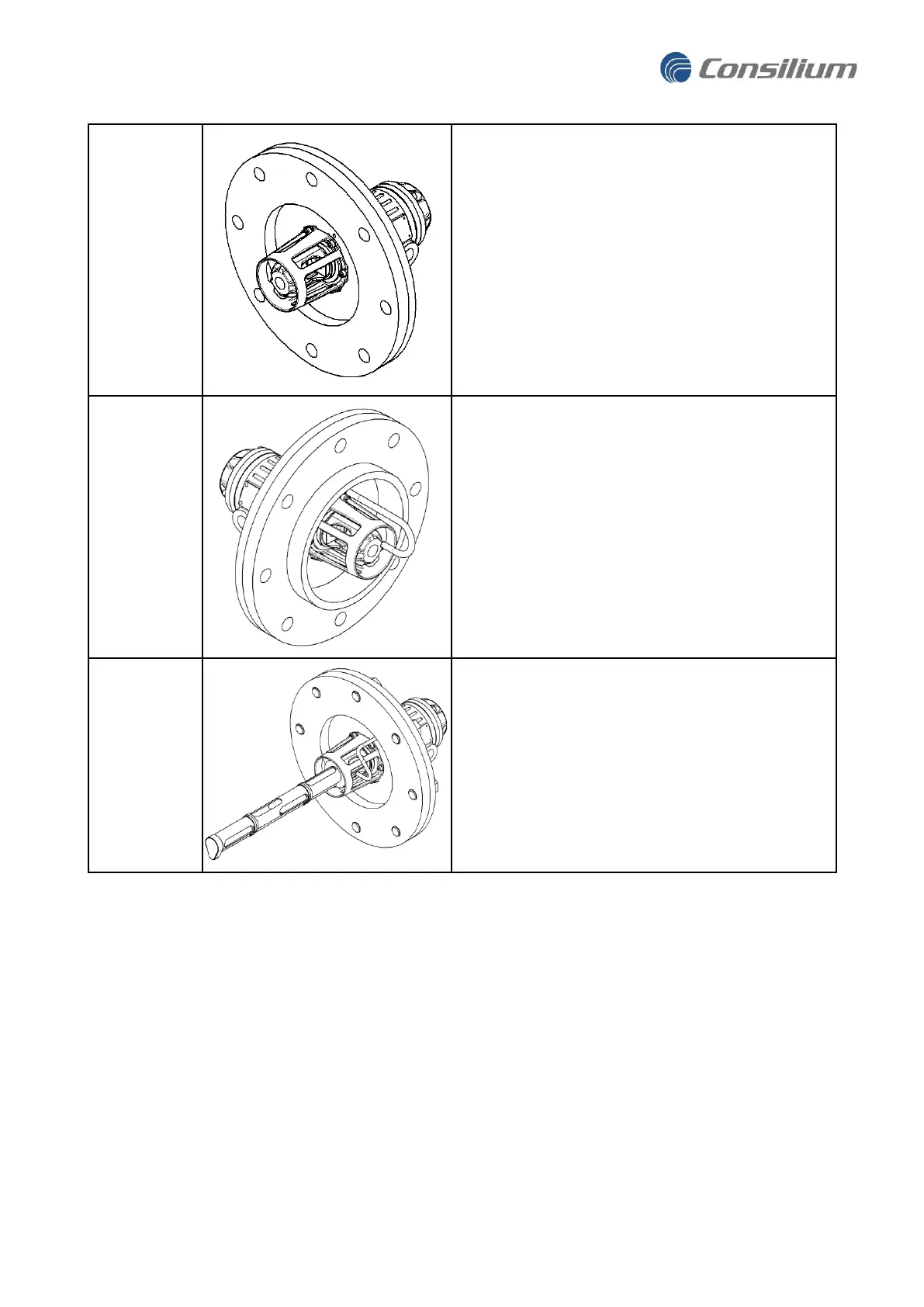 Consilium