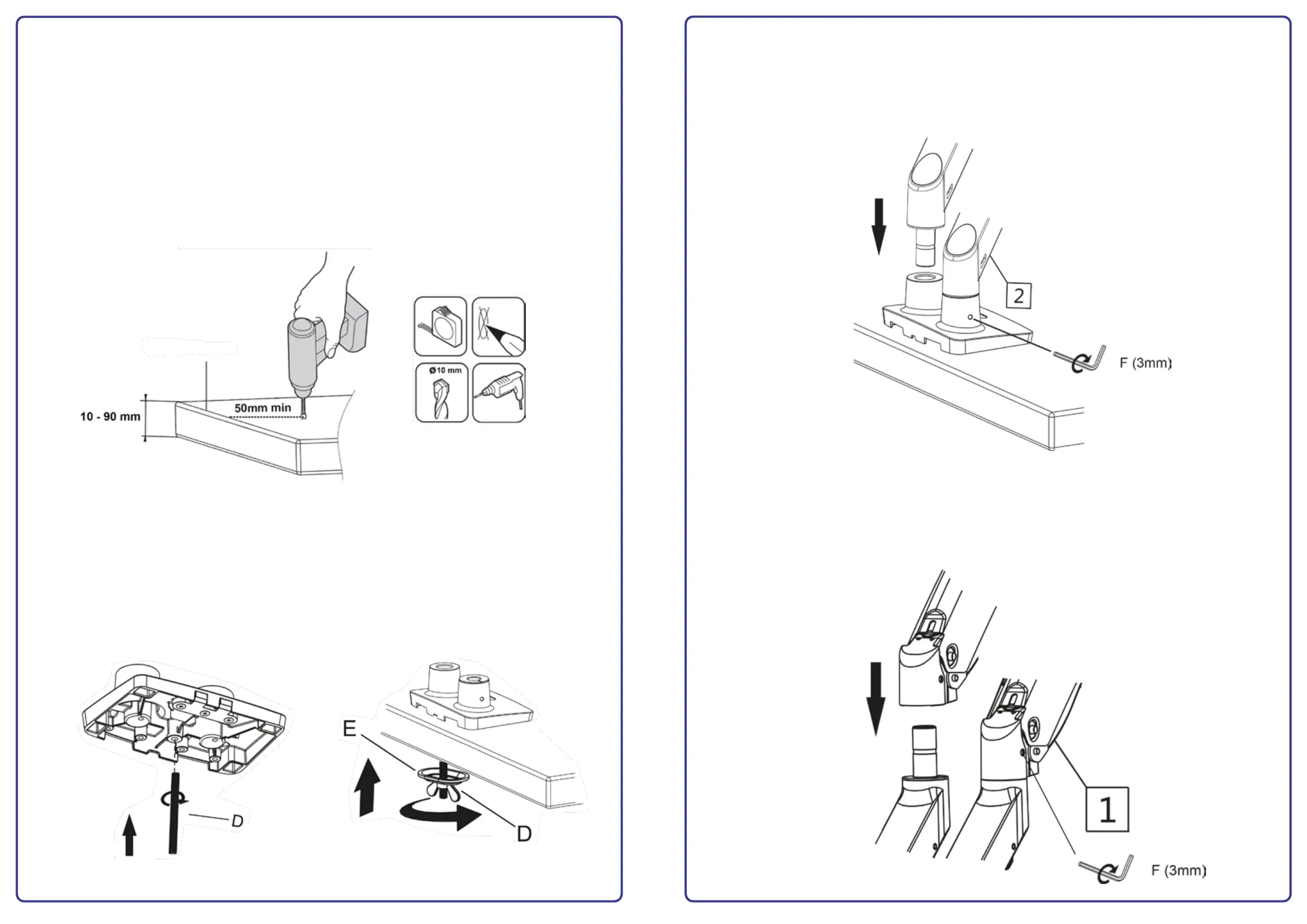 10 - 90 mm

50mm min

Ø10 mm

D

E

D

2

F (3mm)

1

F (3mm)