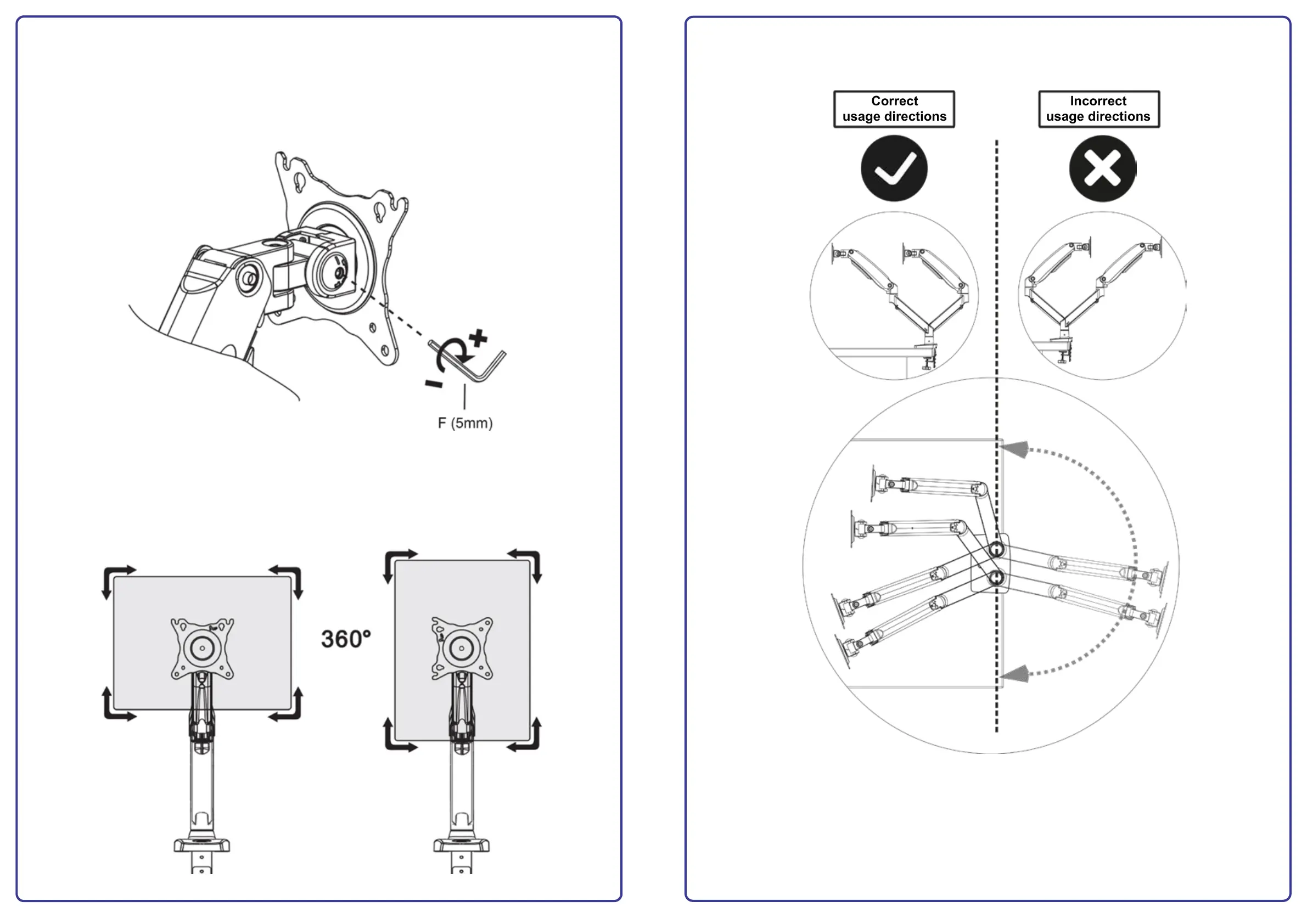 +
-
F (5mm)

360°

Correct usage directions

Incorrect usage directions