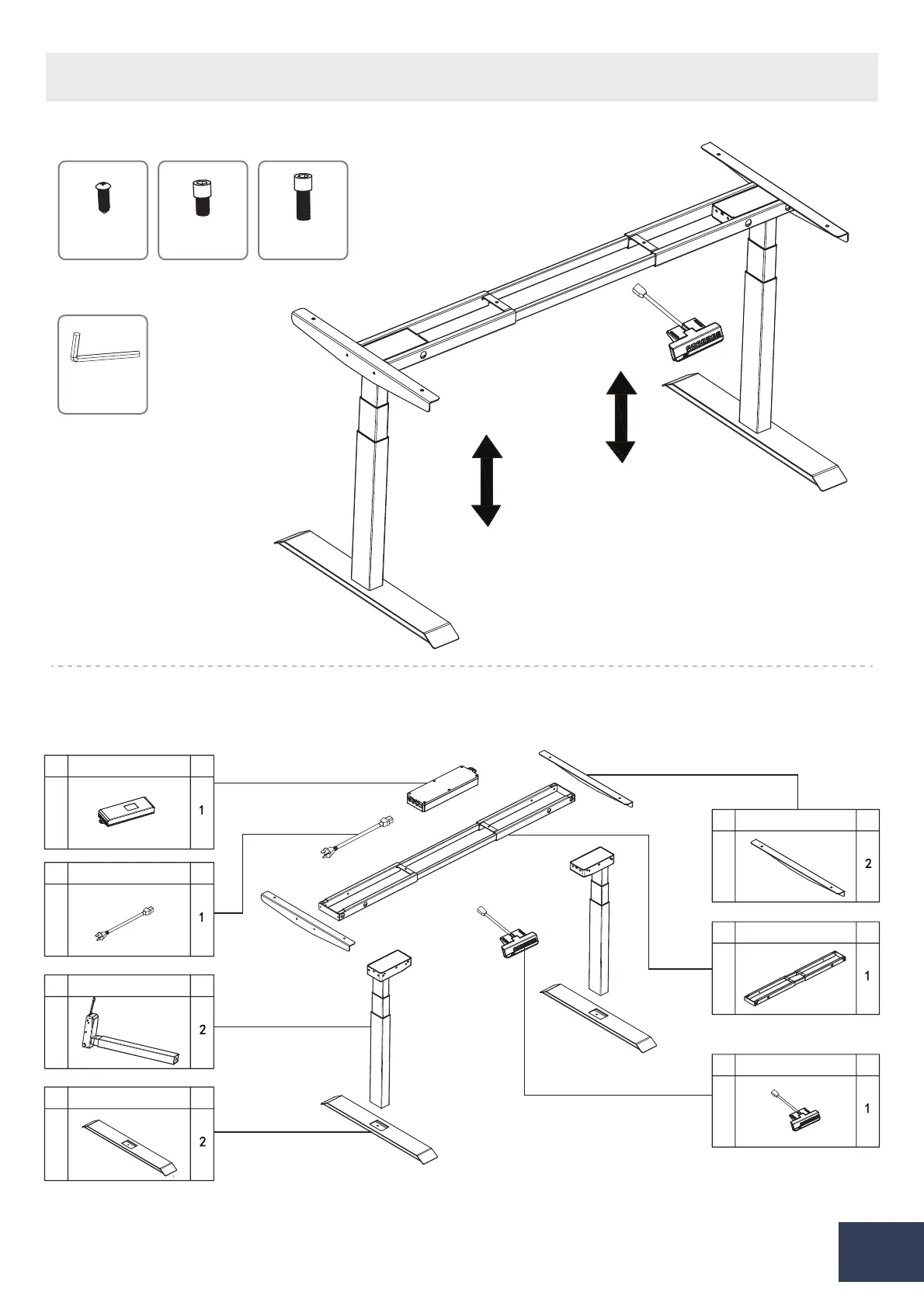 1

1

2

2

2

1

1