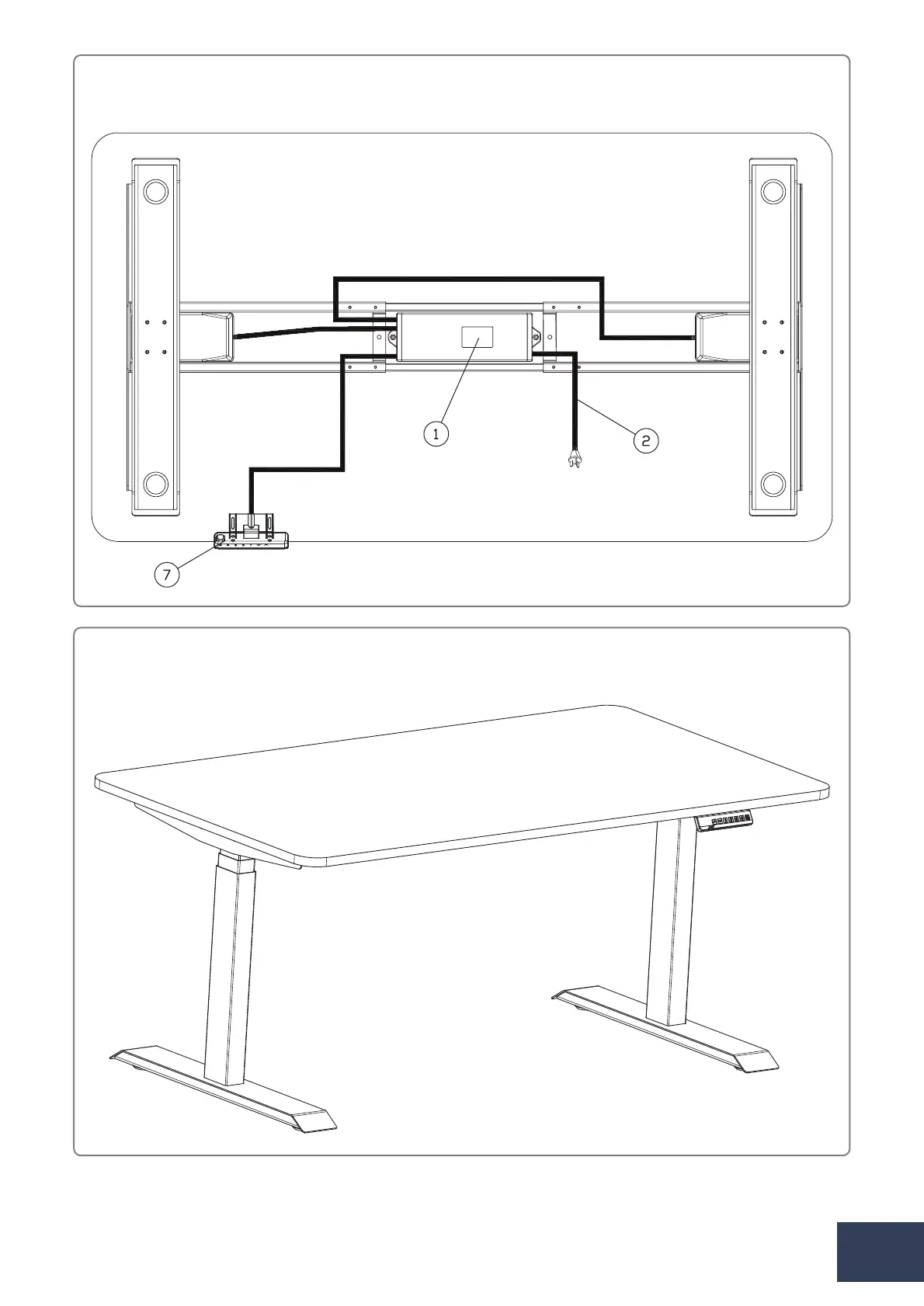 1
2
7