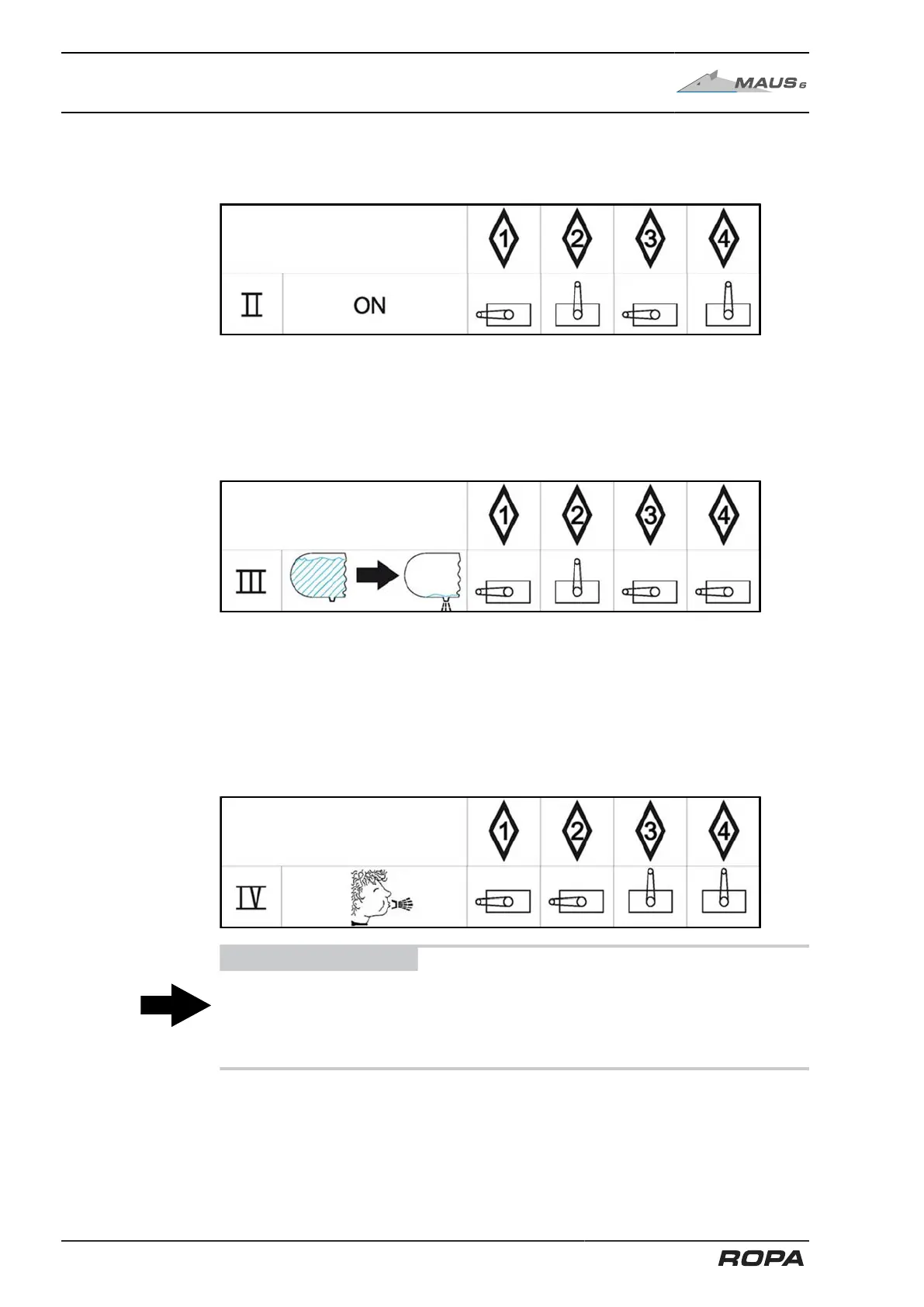 MAUS 6

|  |  | 1 | 2 | 3 | 4 |
|---|---|---|---|---|---|
| II | ON |  |  |  |  |

|  |  | 1 | 2 | 3 | 4 |
|---|---|---|---|---|---|
| III |  |  |  |  |  |

|  |  | 1 | 2 | 3 | 4 |
|---|---|---|---|---|---|
| IV |  |  |  |  |  |

ROPA