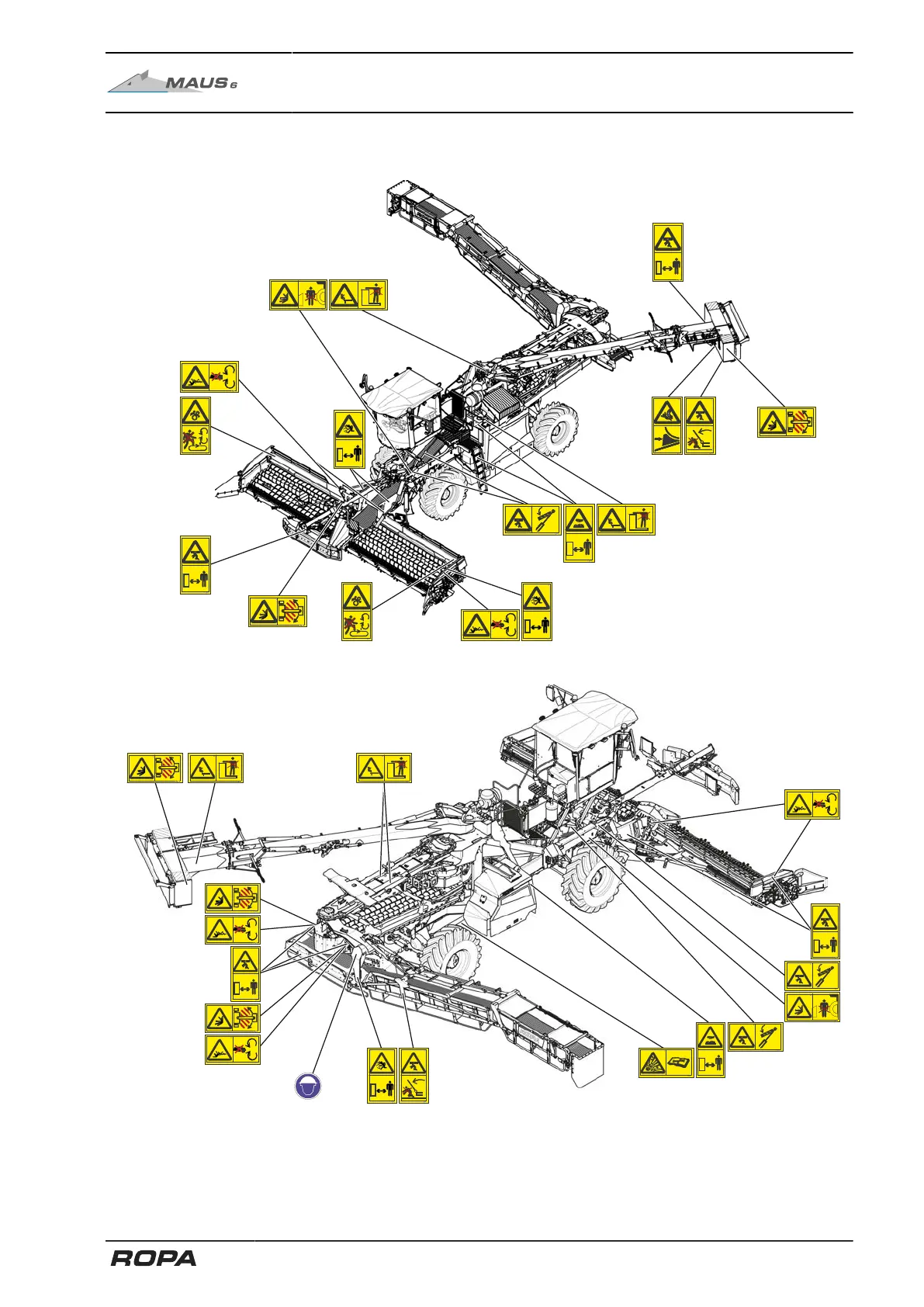 MAUS 6

ROPA