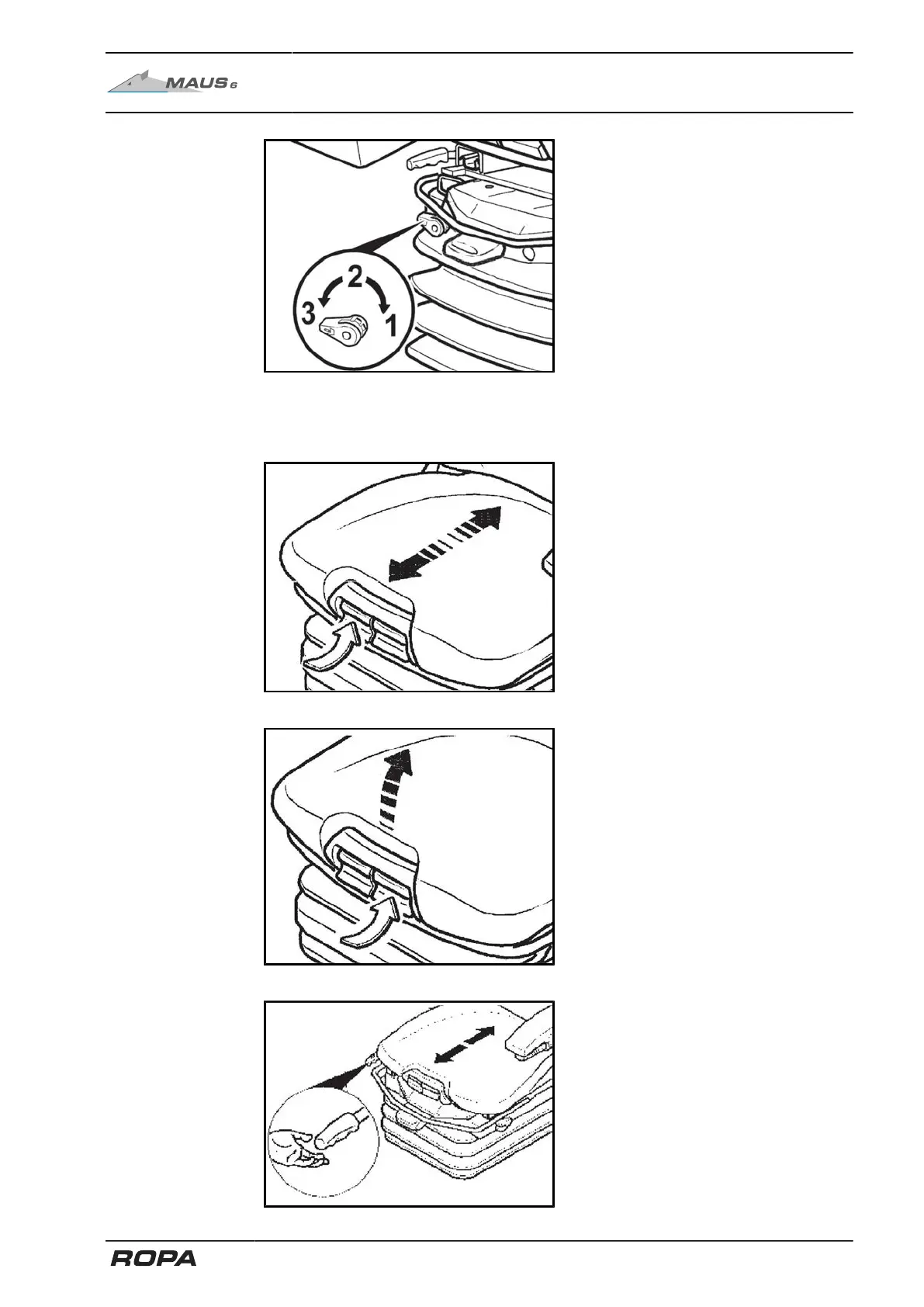 MAUS 6

2
3
1

ROPA