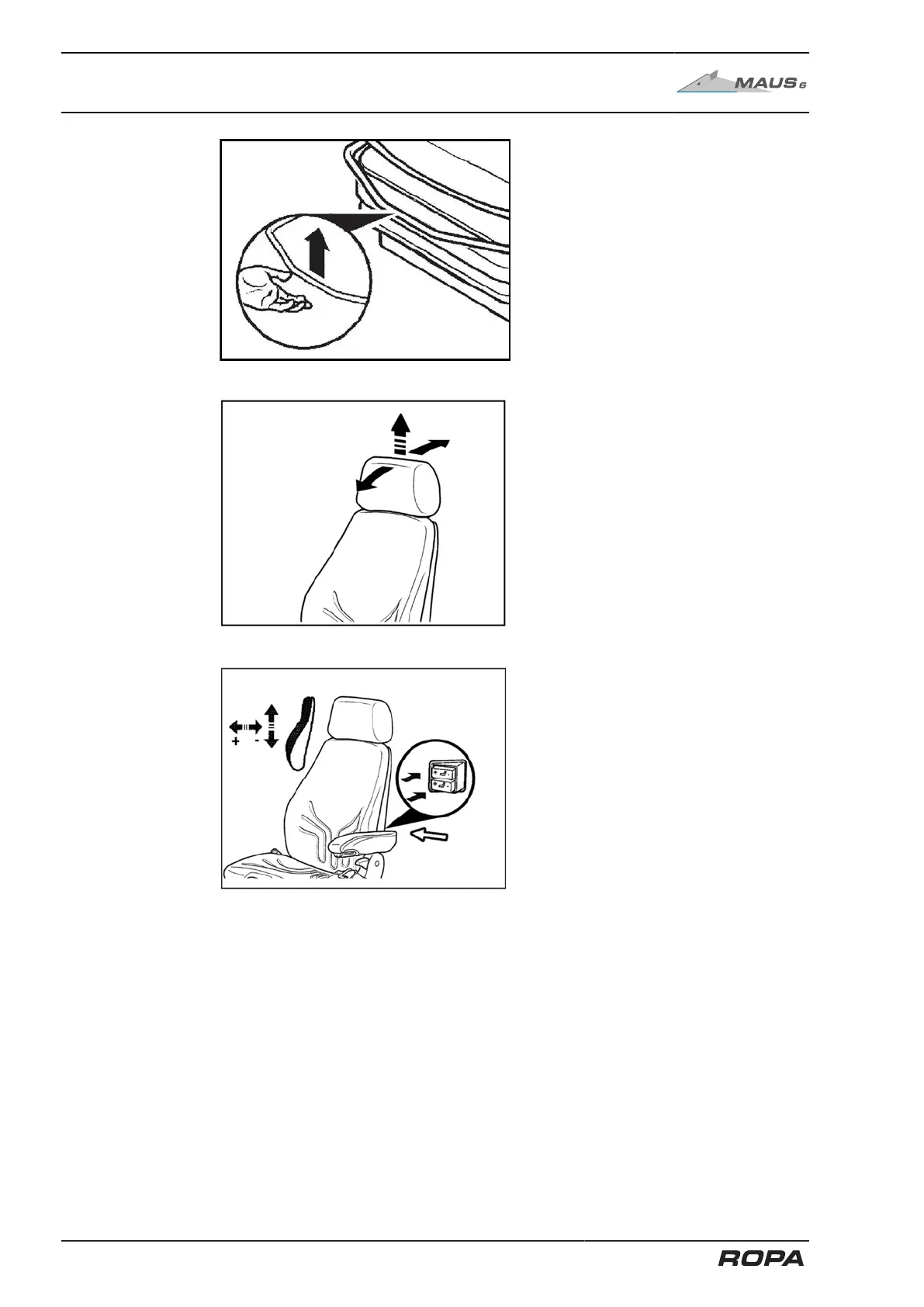 MAUS 6

+ -

ROPA