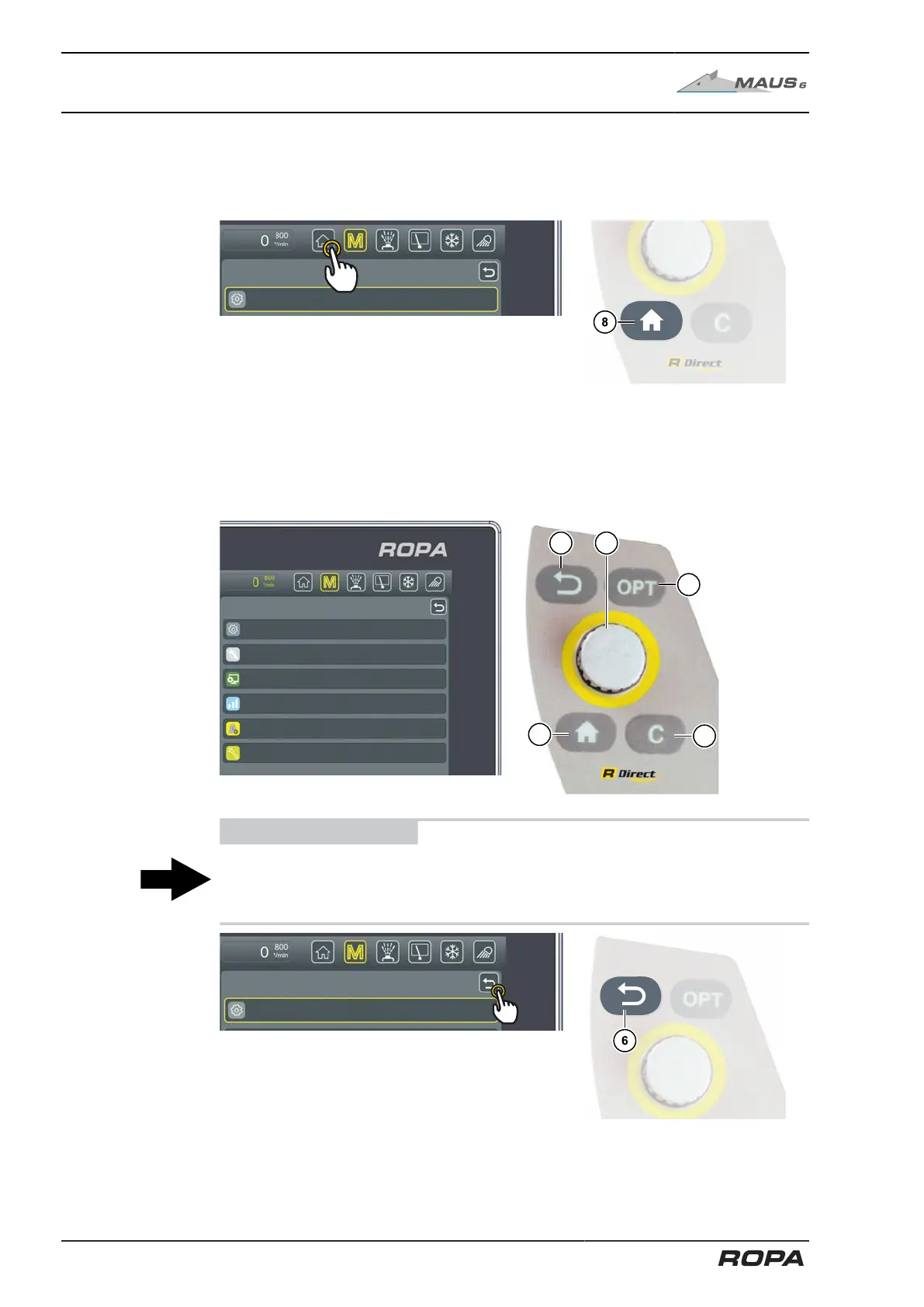 MAUS 6

0 800 1/min

M

8

C

R Direct

ROPA

0 800 1/min

M

OPT

C

R Direct

0 800 1/min

M

OPT

6

ROPA