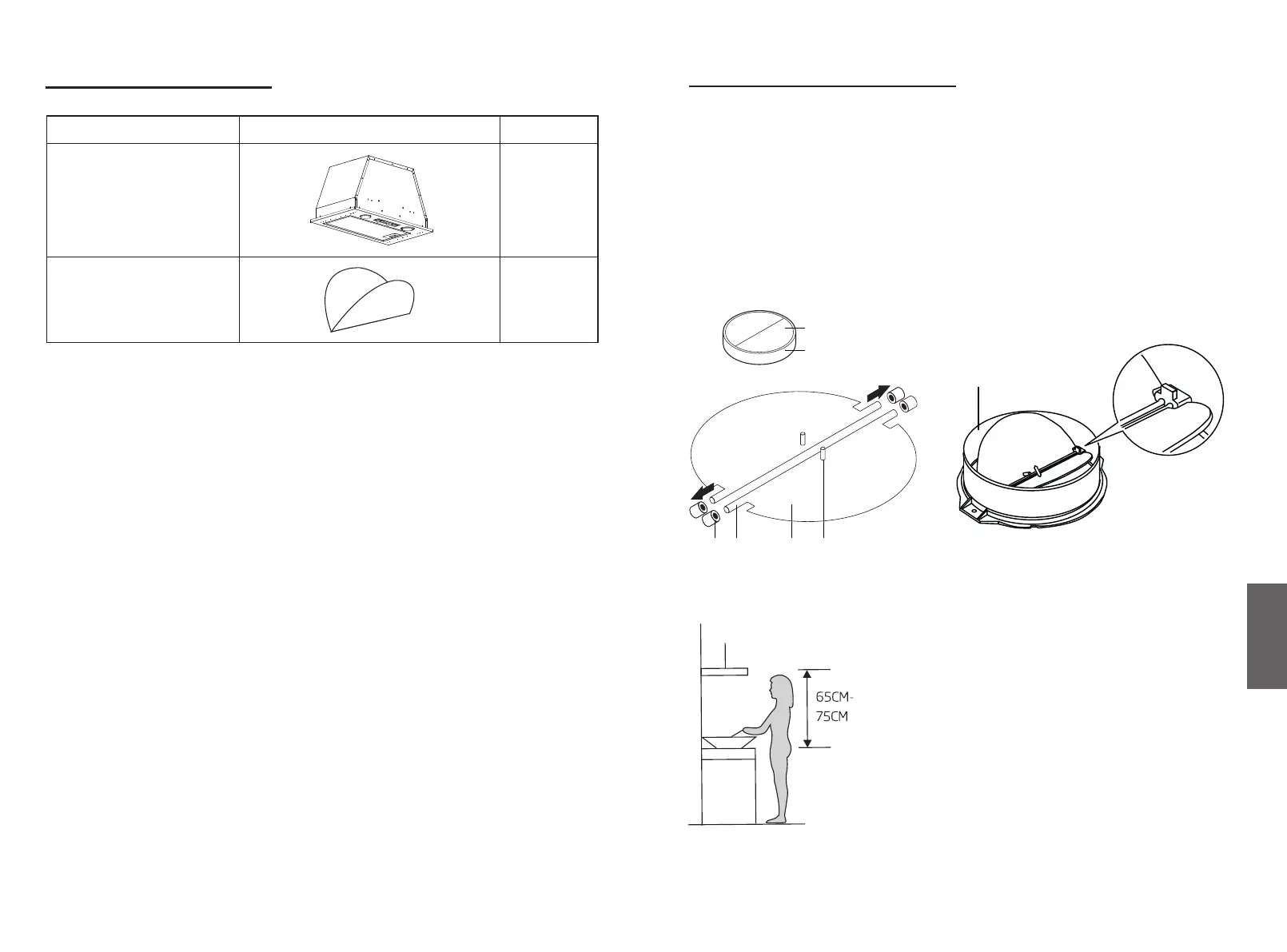 65CM-
75CM