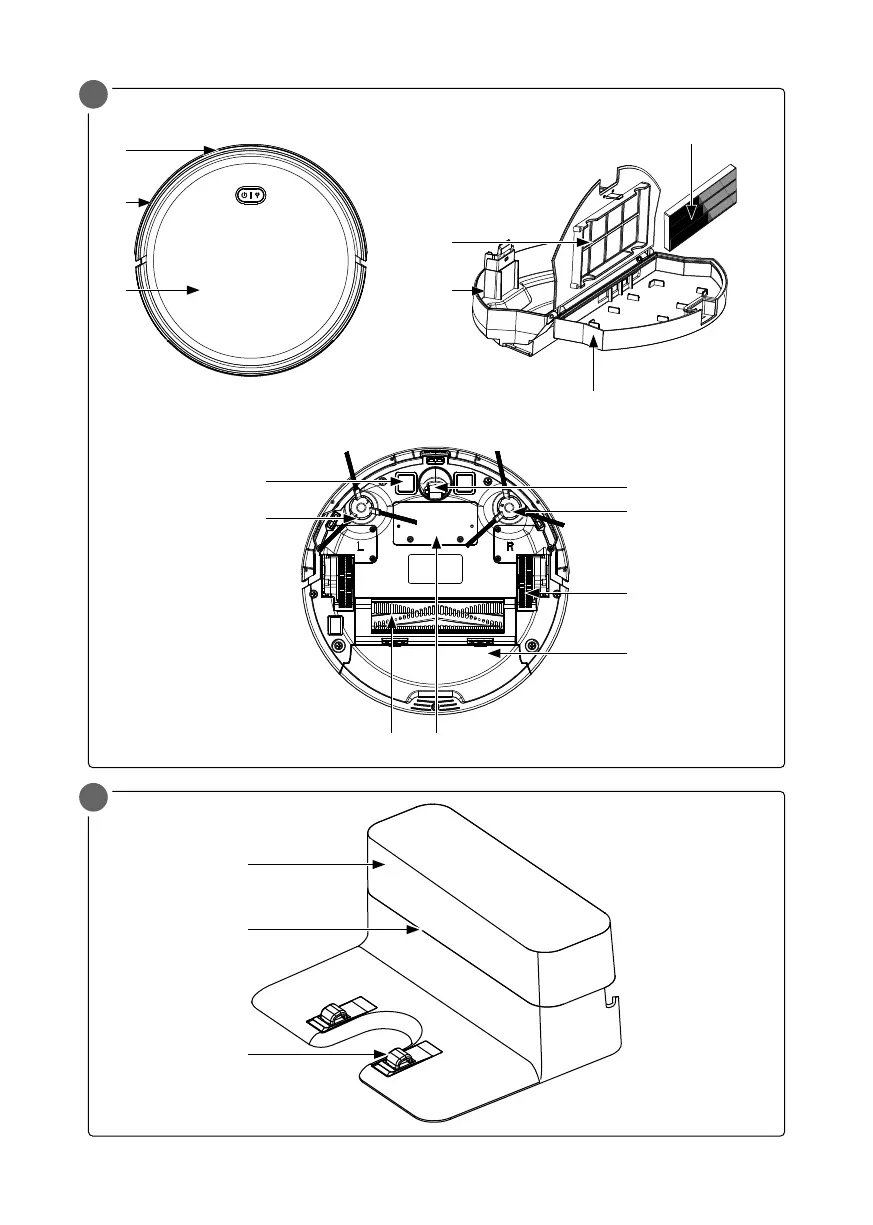 L

R