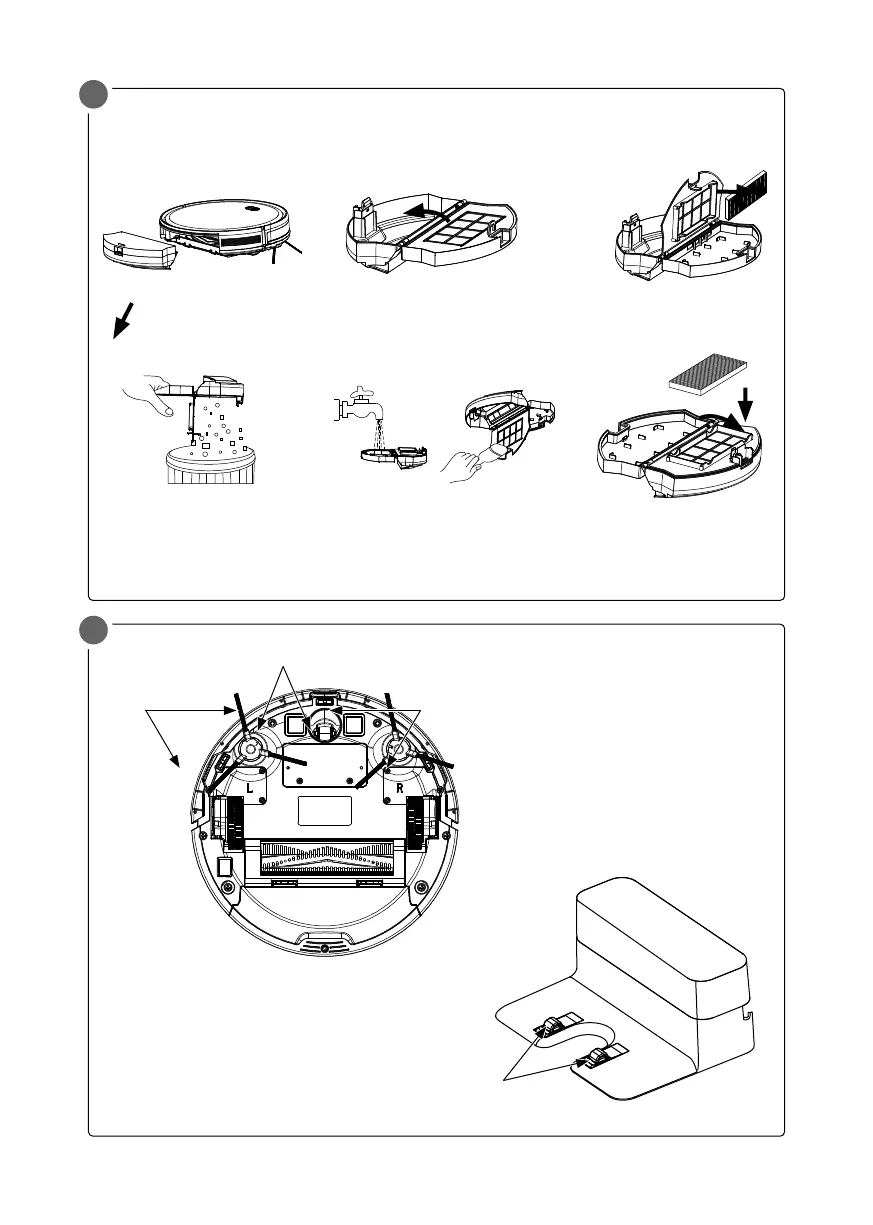 L

R