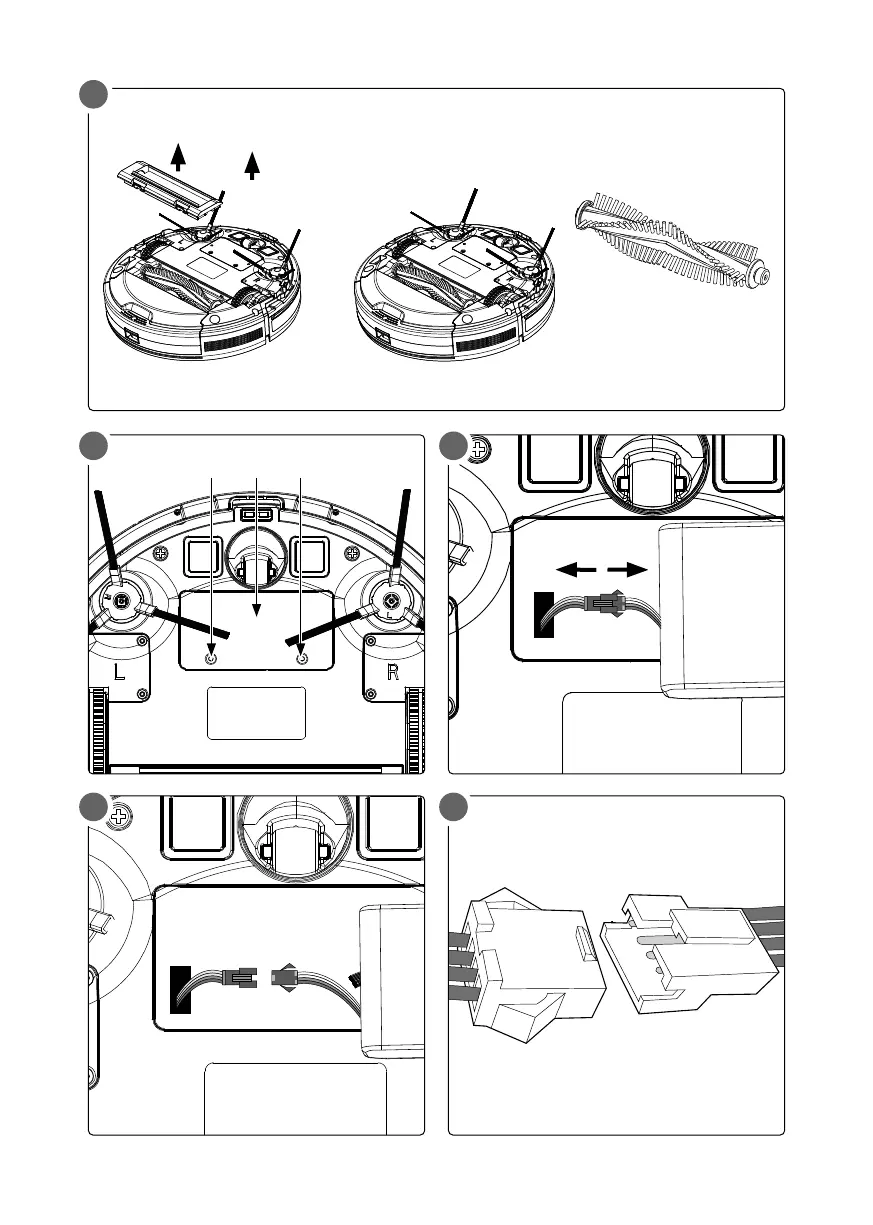 L

R