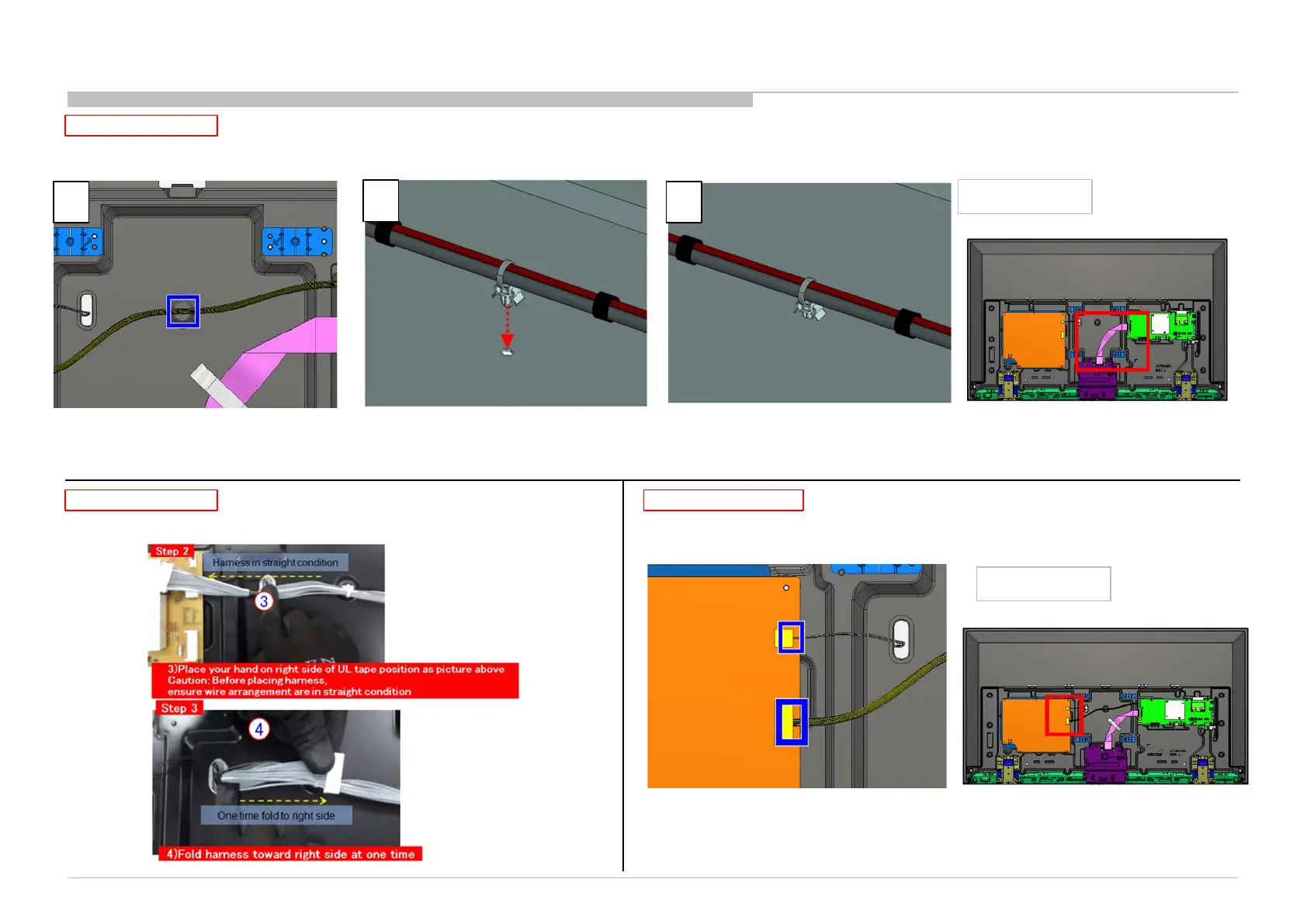 Step 2

Harness in straight condition

3

3)Place your hand on right side of UL tape position as picture above
Caution: Before placing harness,
ensure wire arrangement are in straight condition

Step 3

4

One time fold to right side

4)Fold harness toward right side at one time