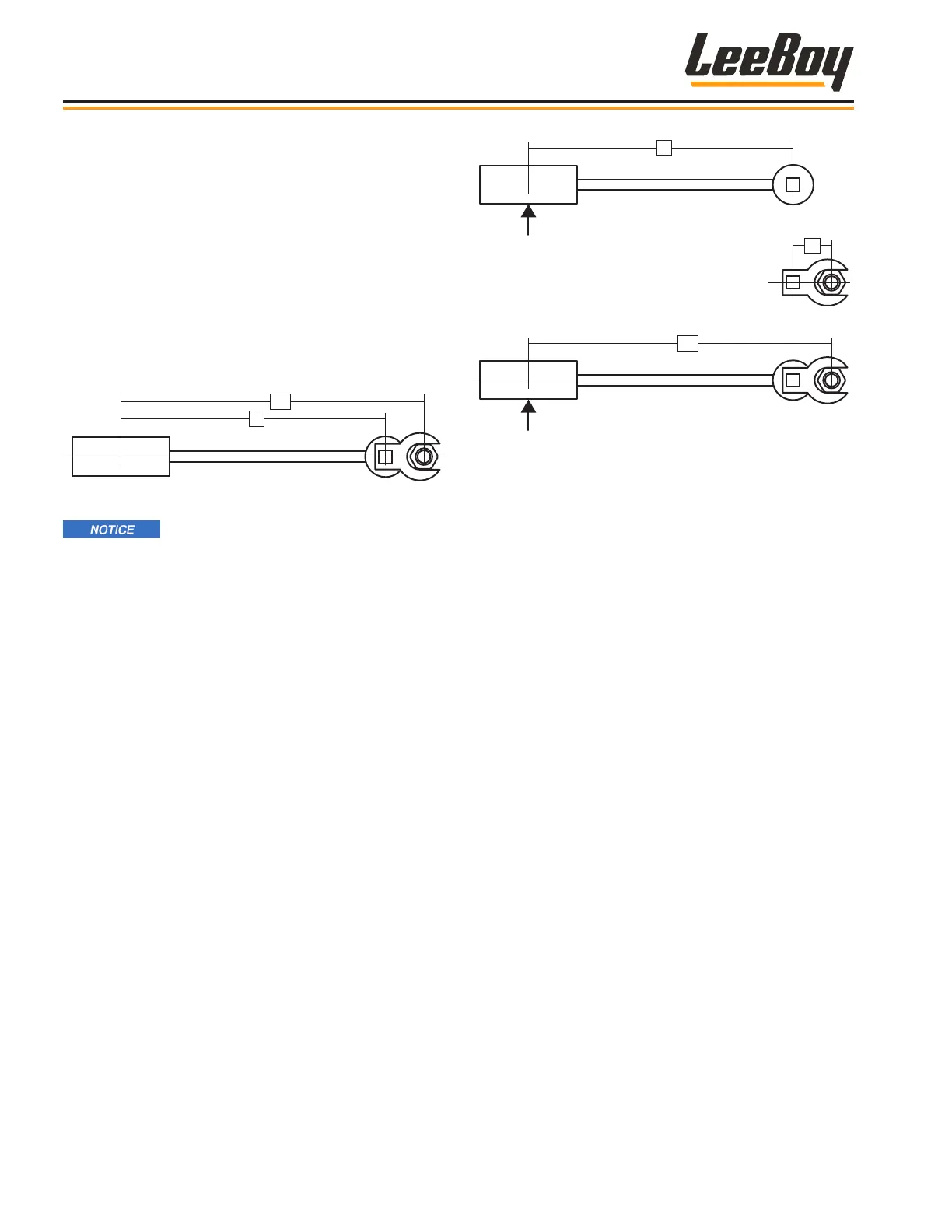 LeeBoy

NOTICE