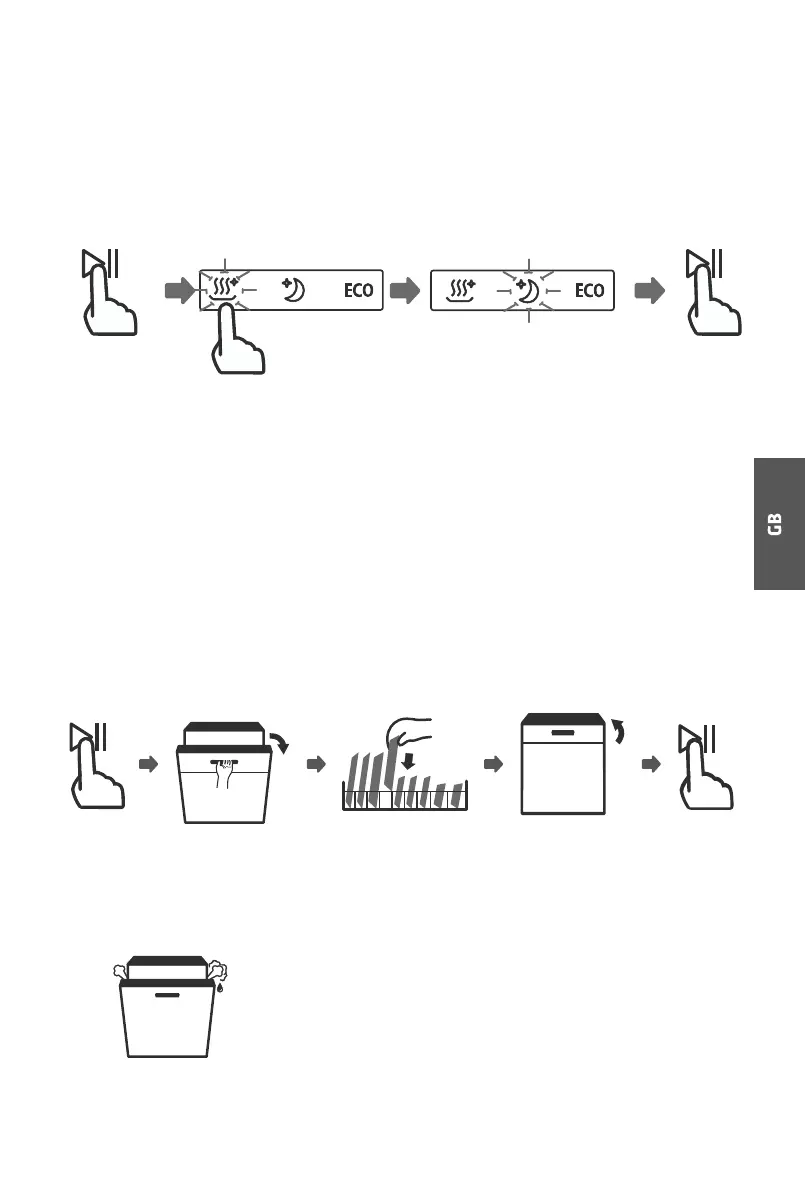 ECO

ECO

GB