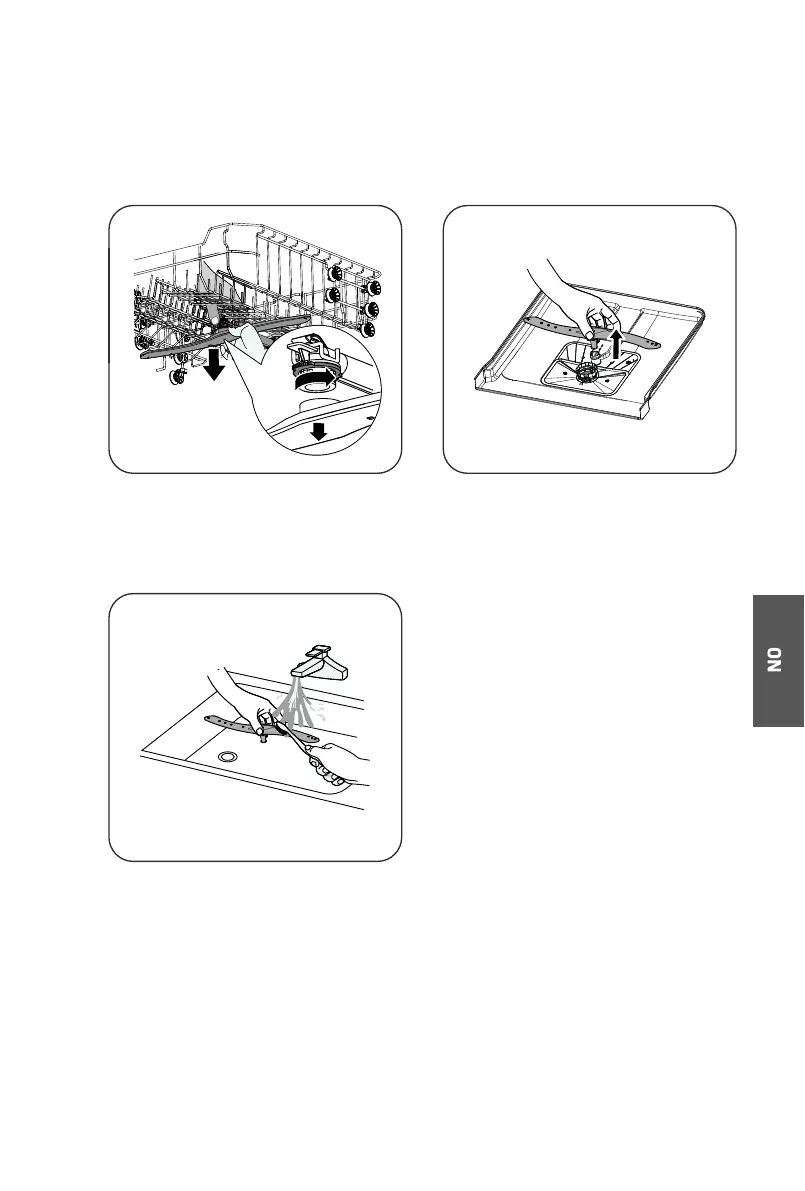 NO