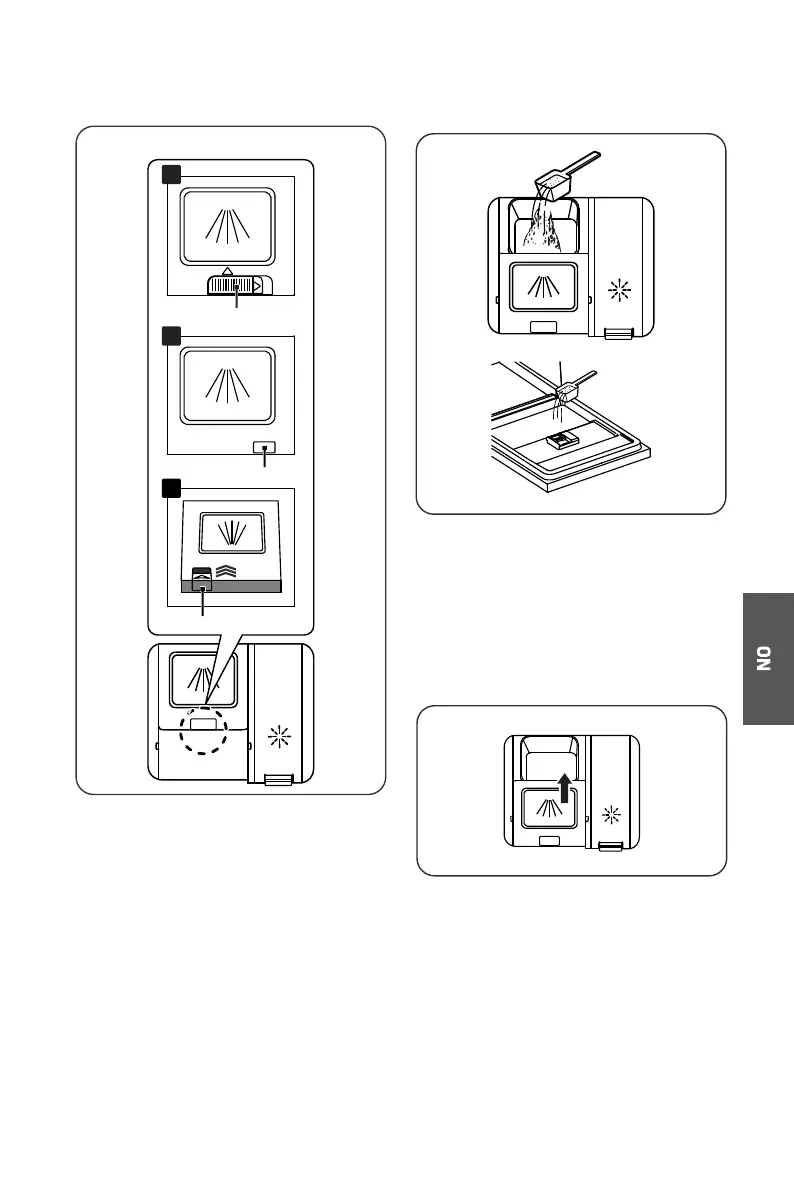 NO