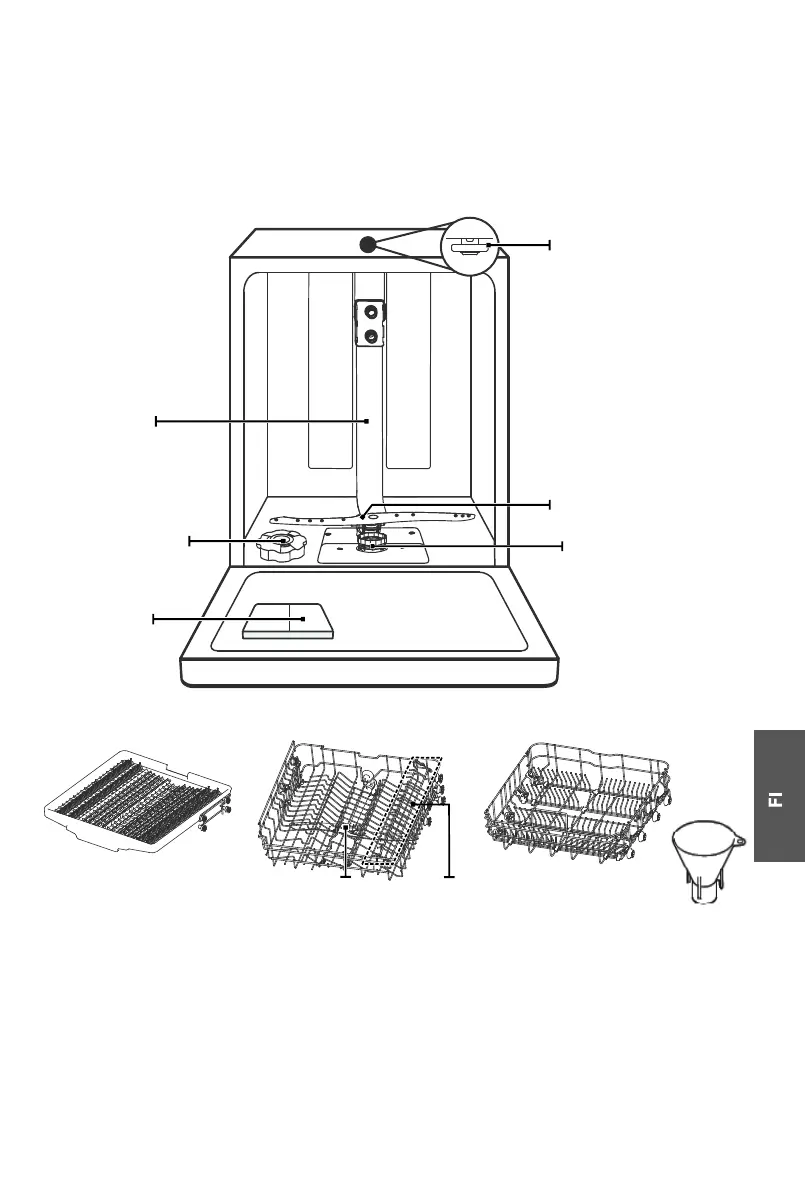 FI