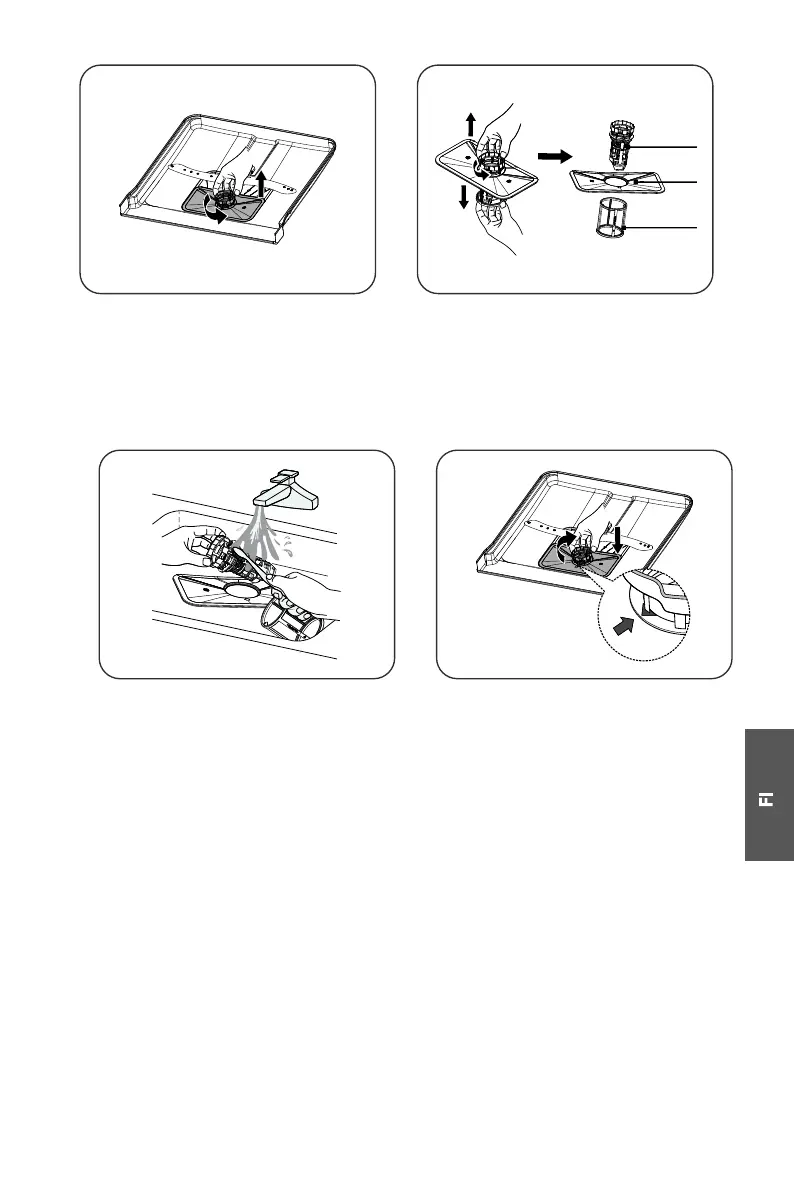 FI