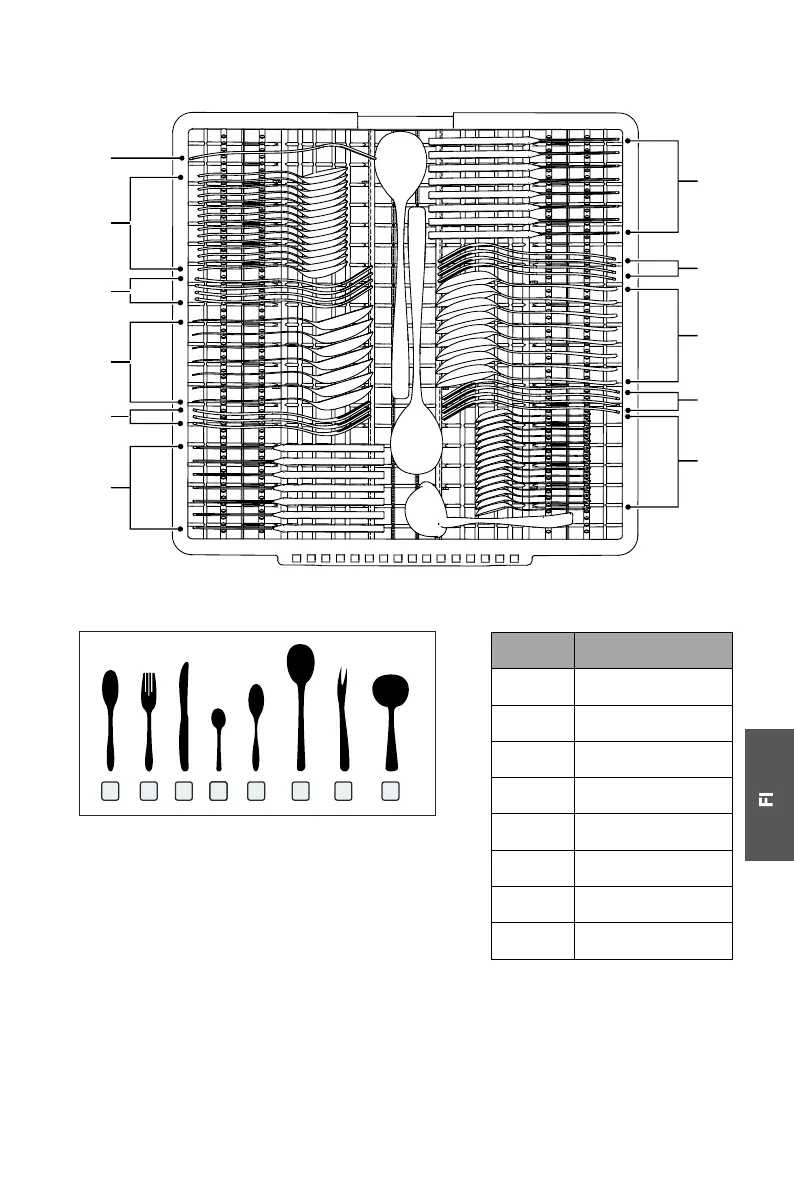 FI