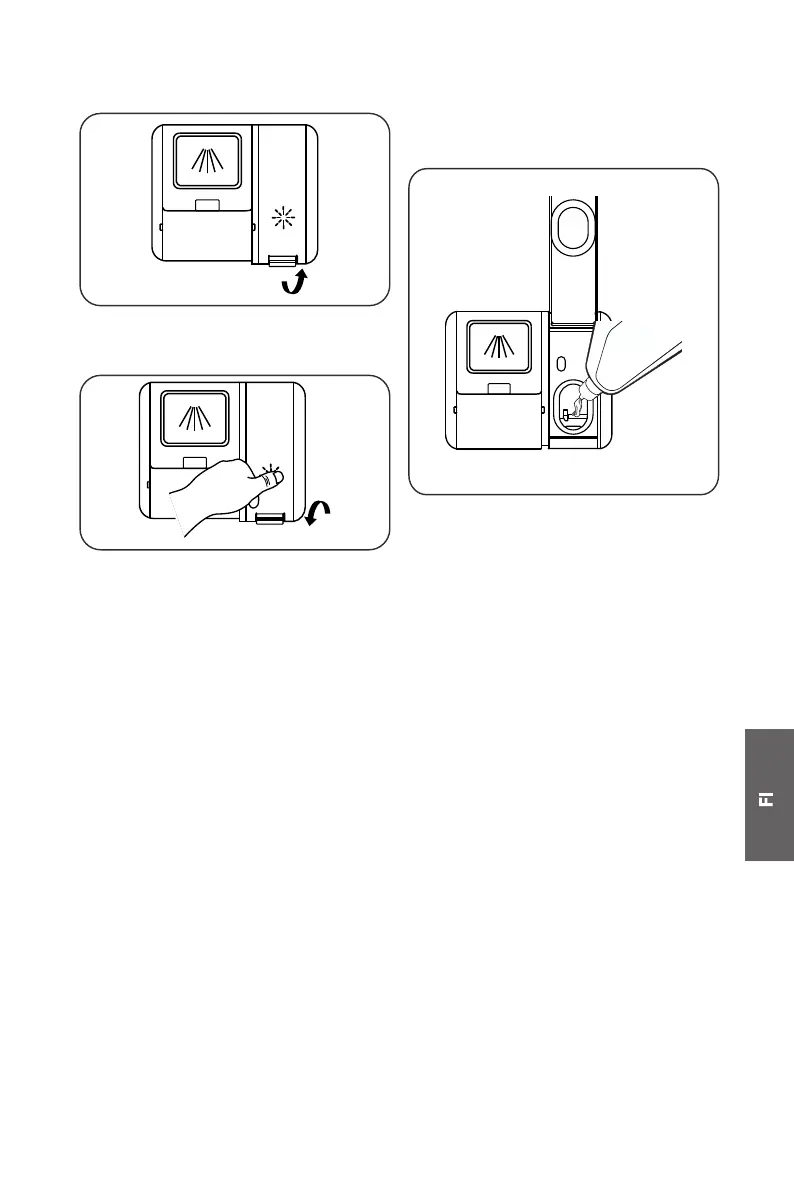 FI