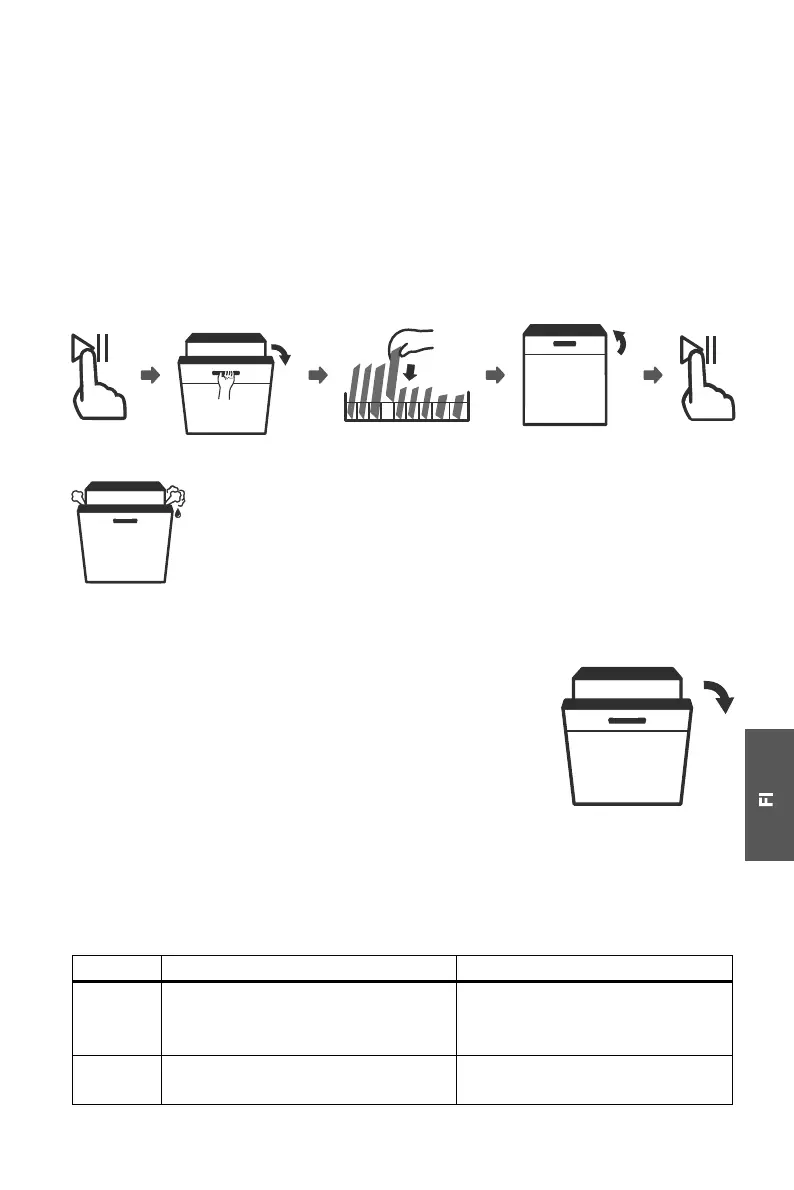 FI