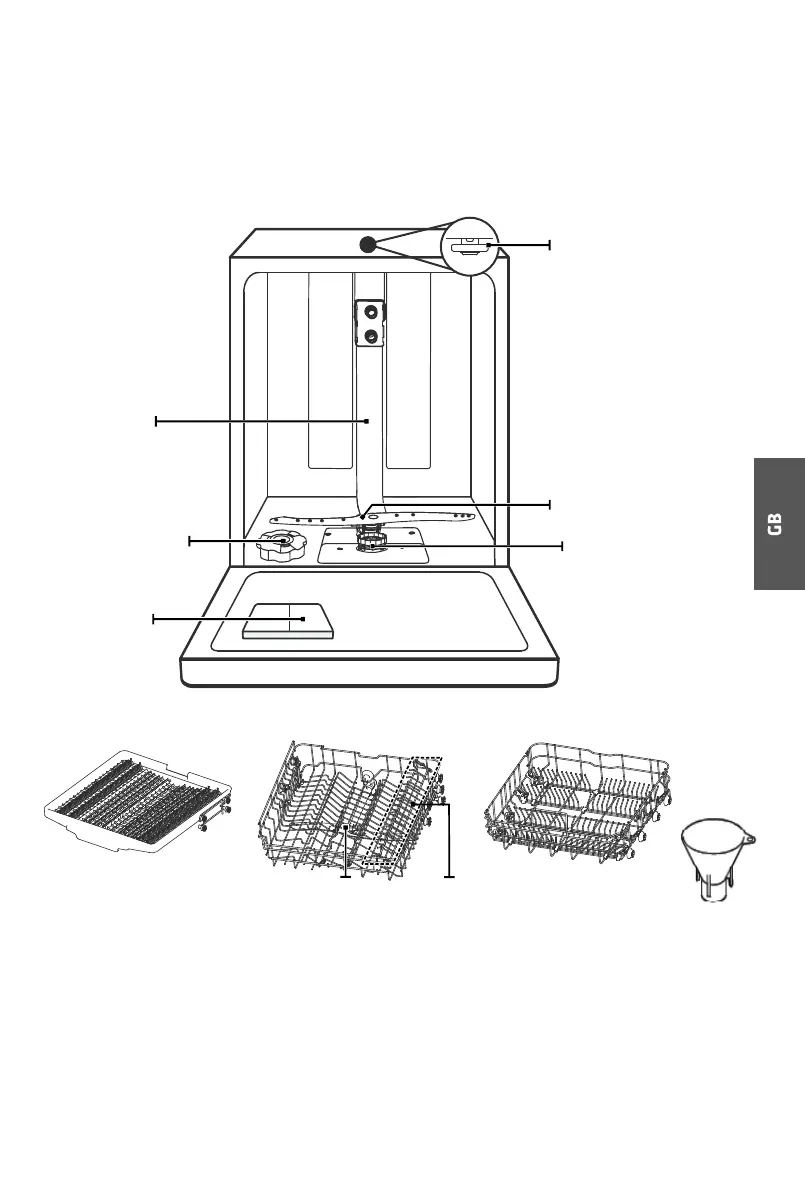 GB