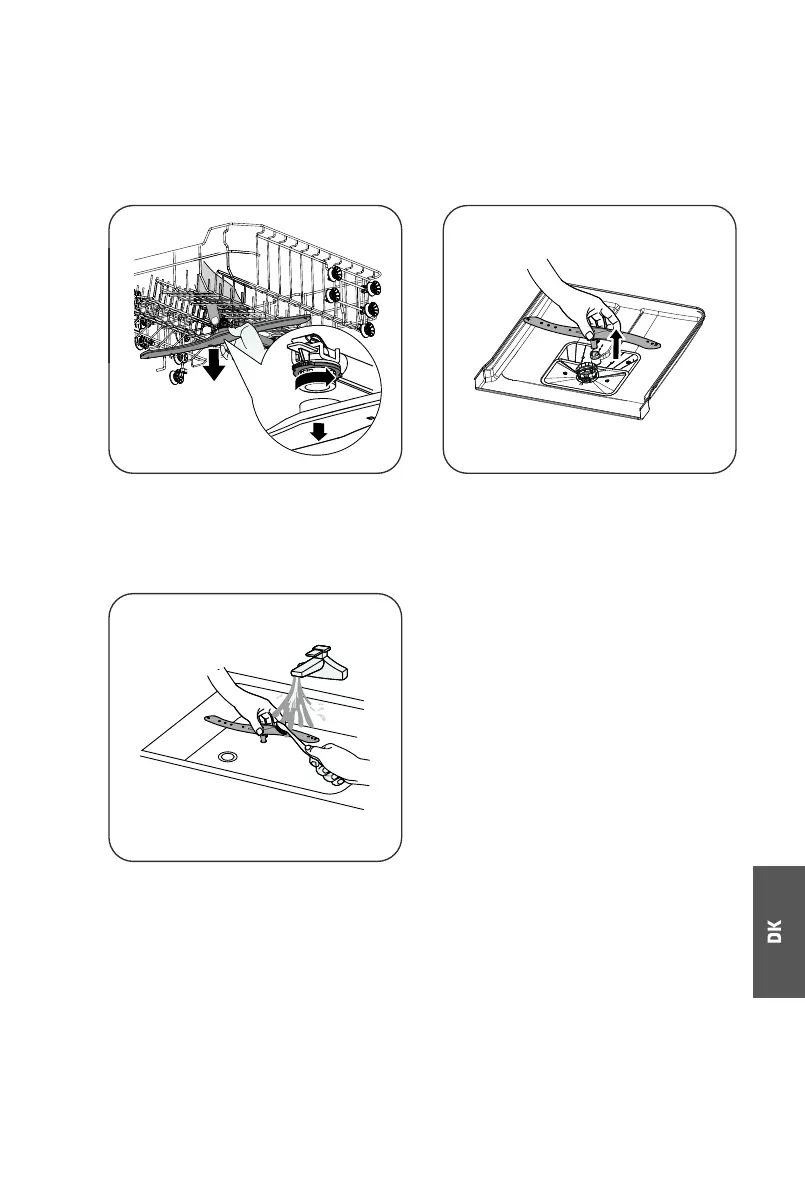 DK