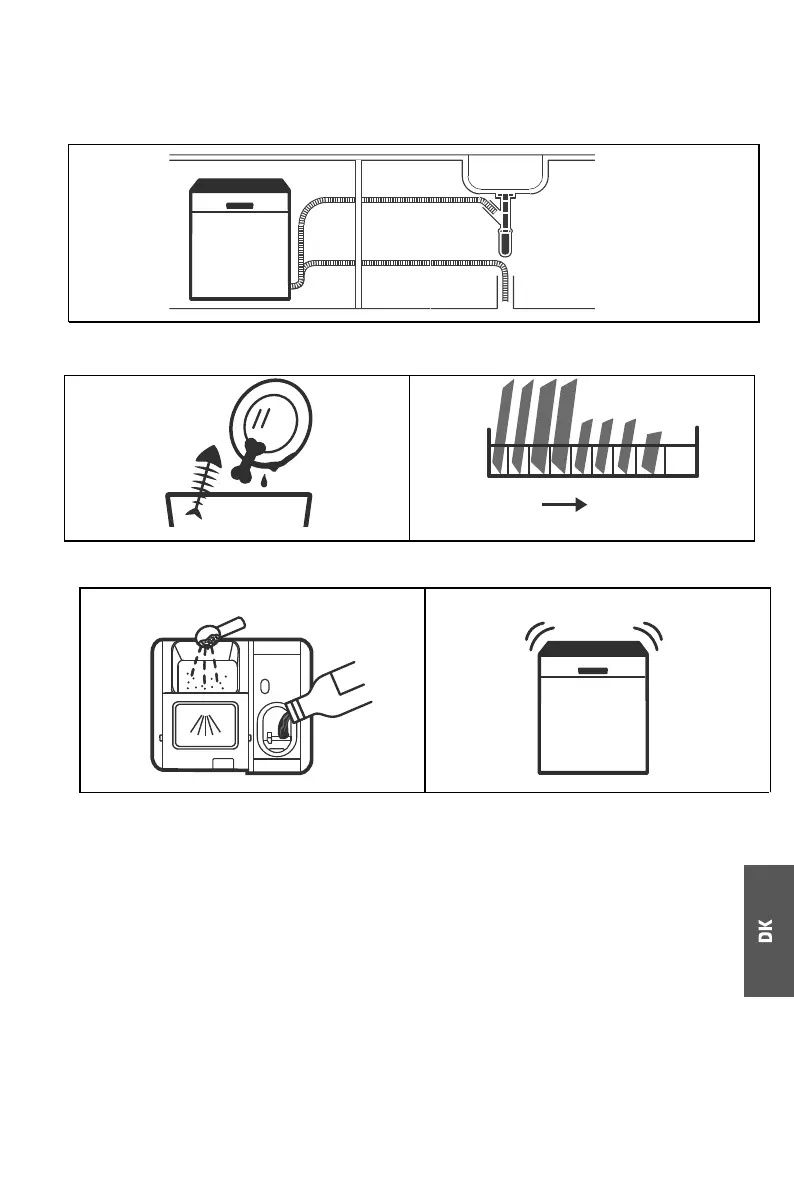 DK