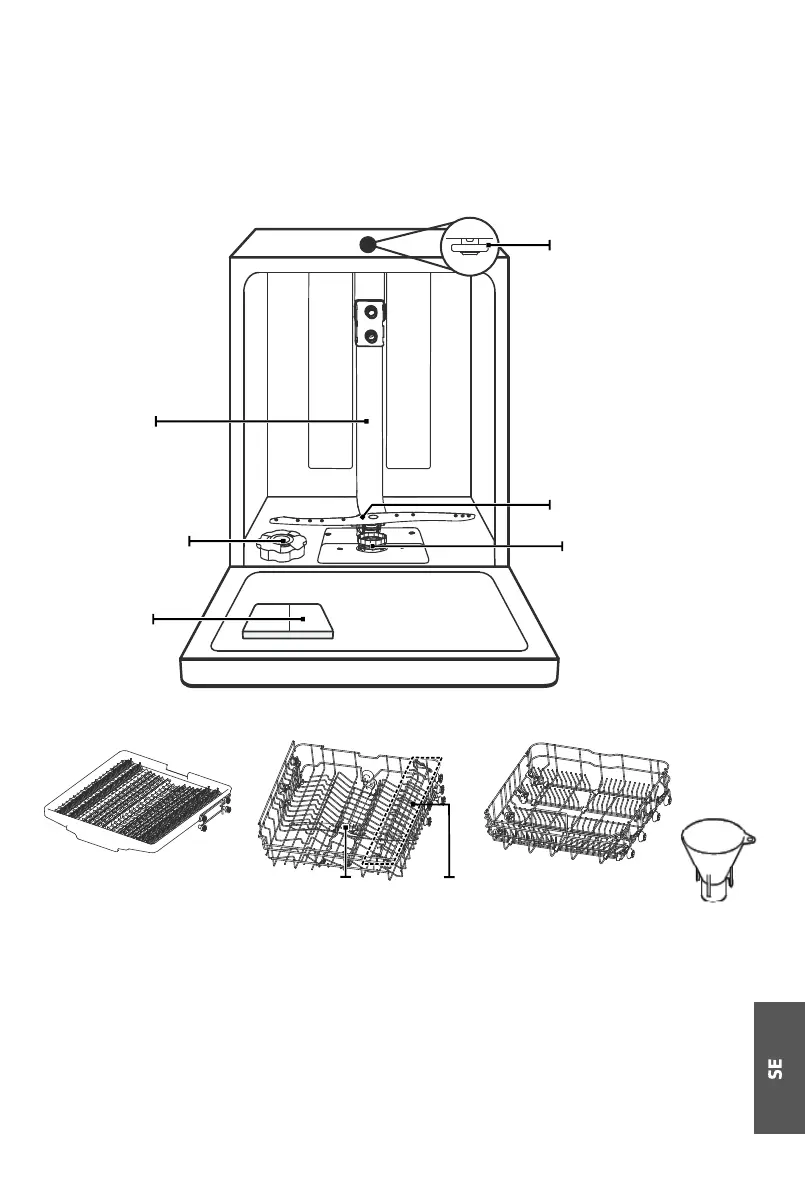 SE