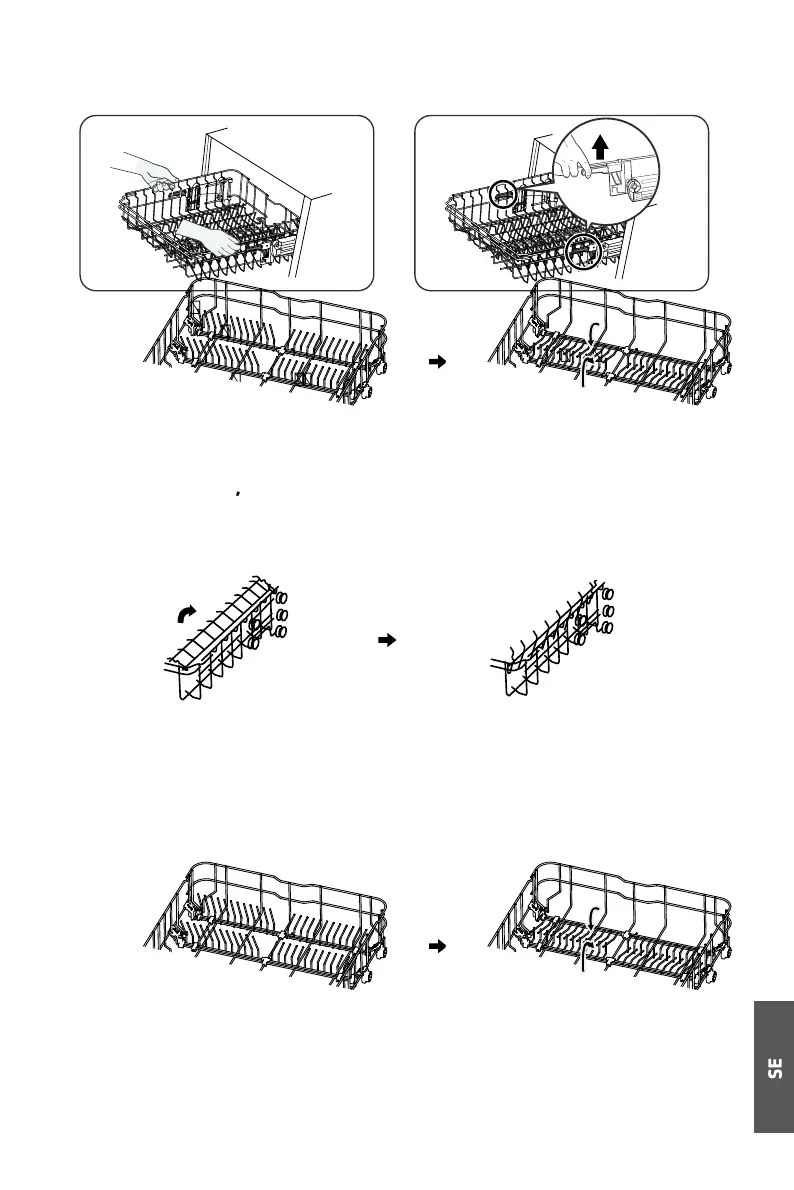 SE