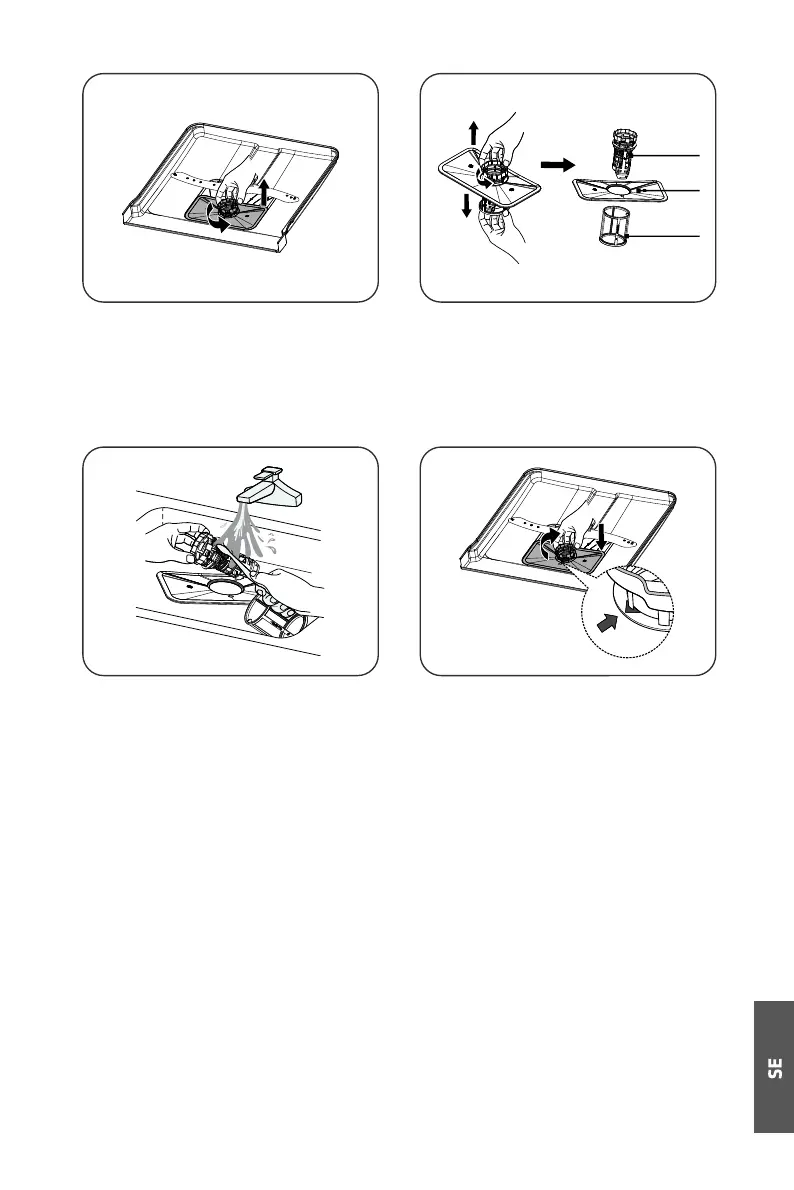 SE