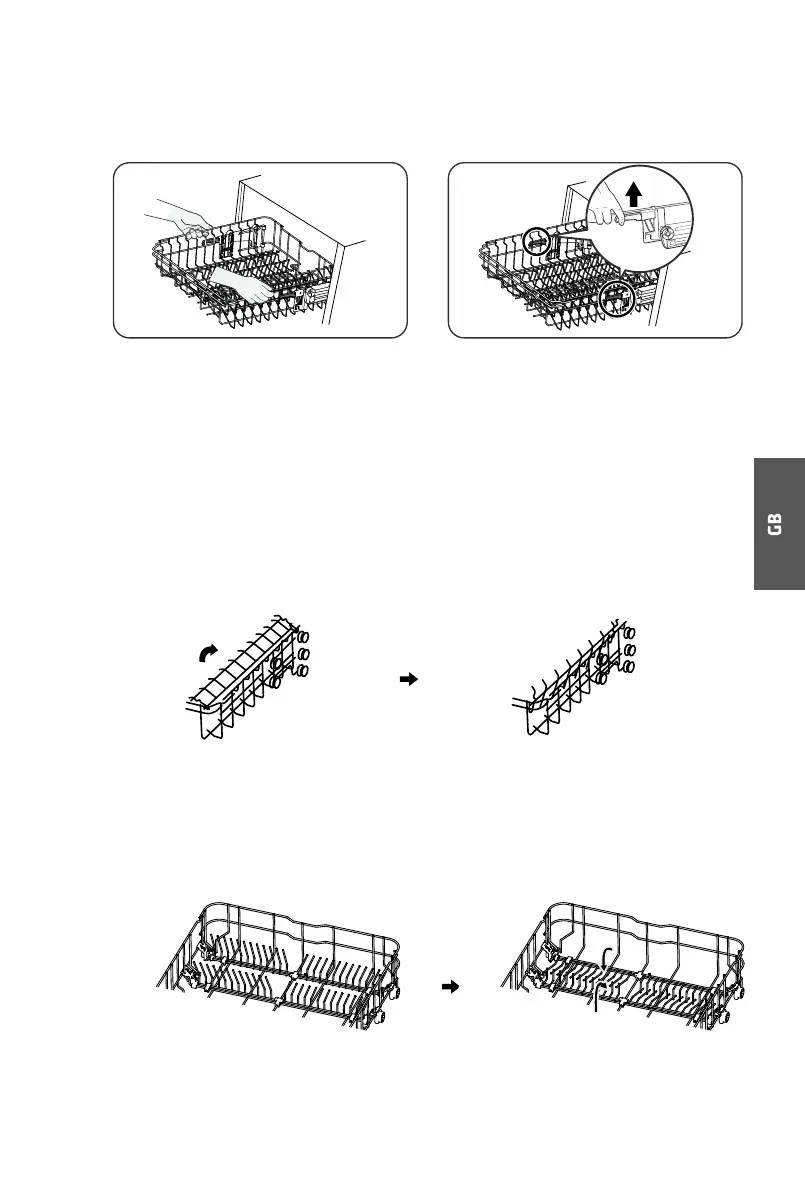 GB