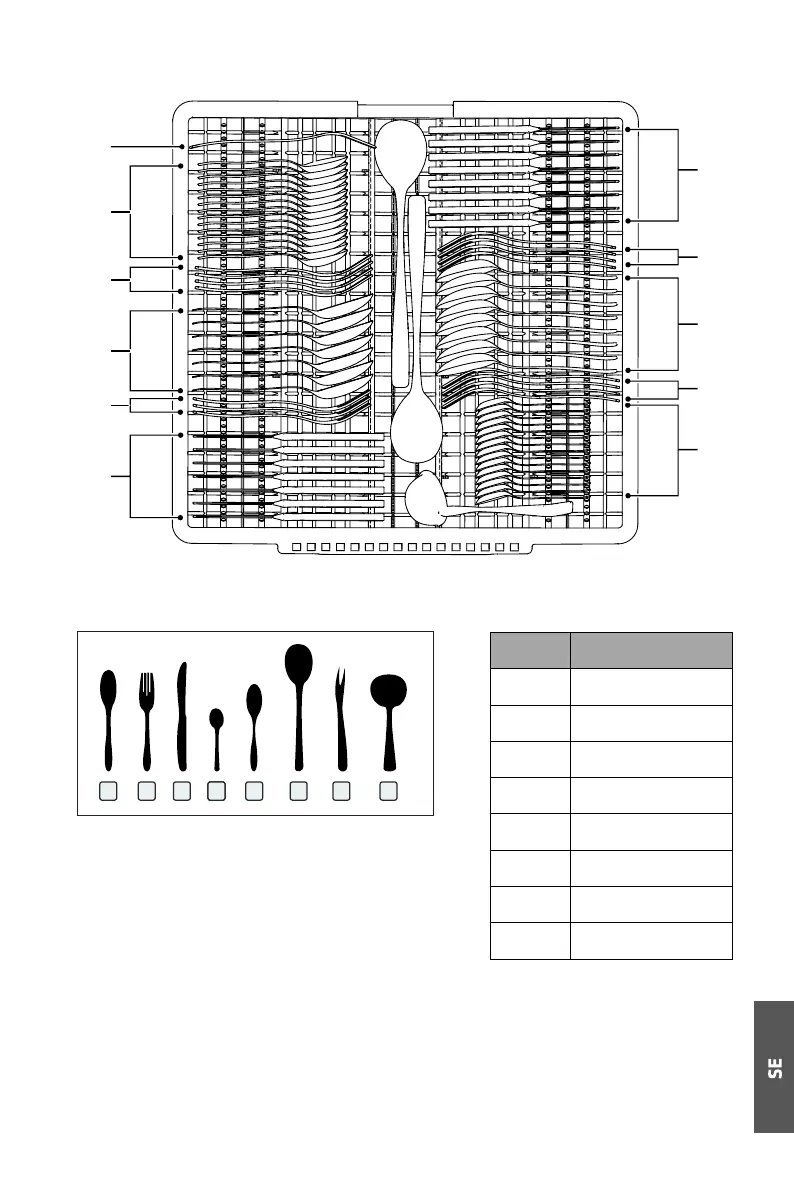 SE