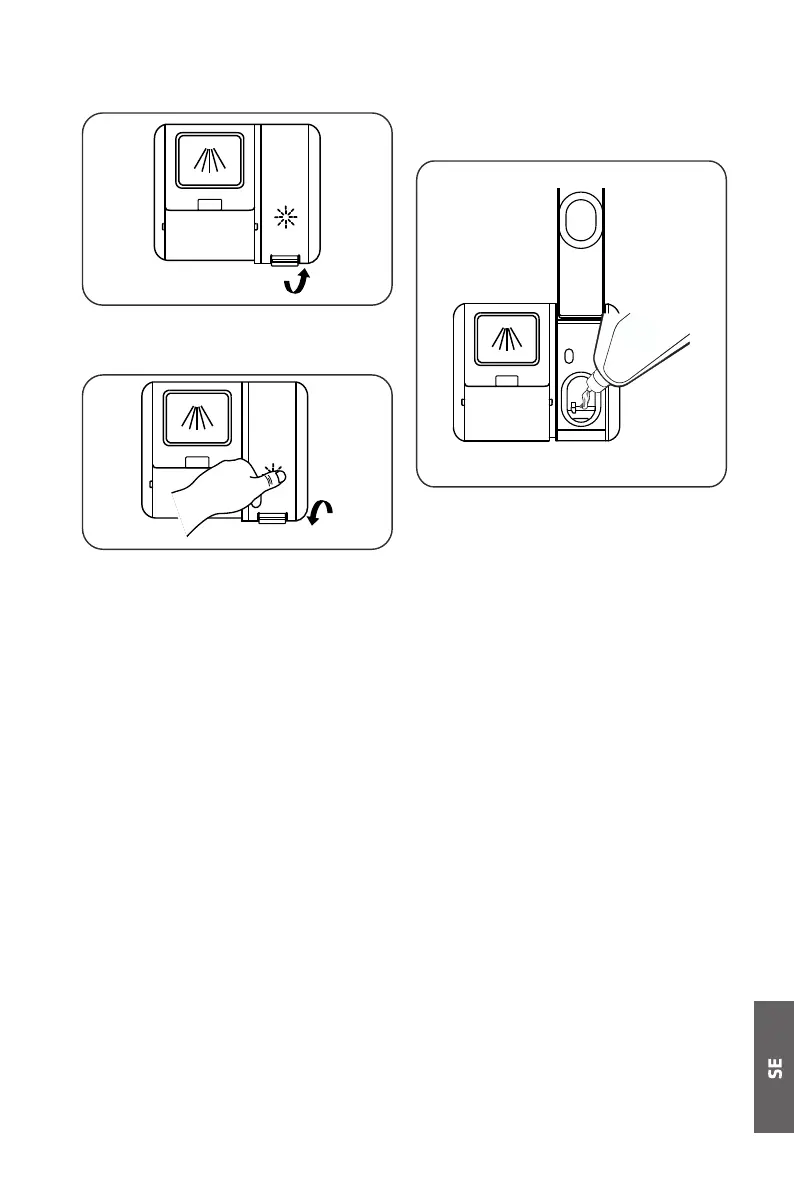 SE