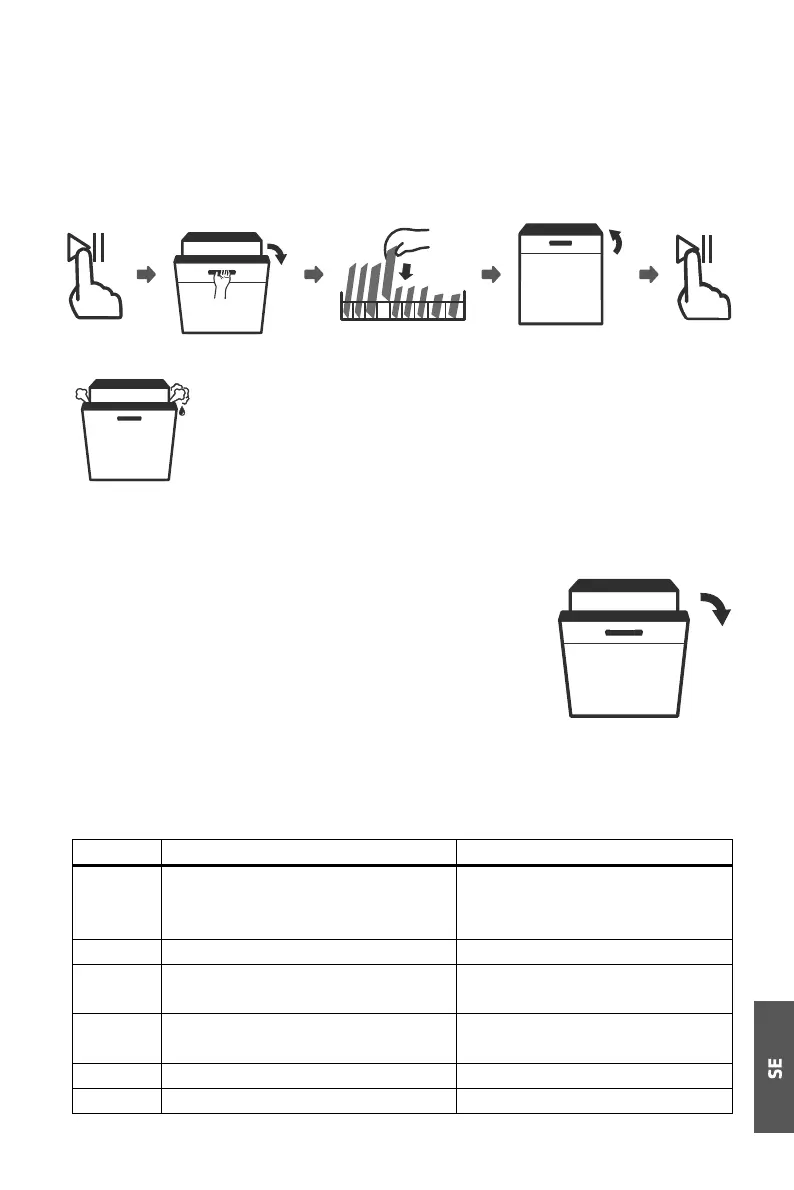 SE