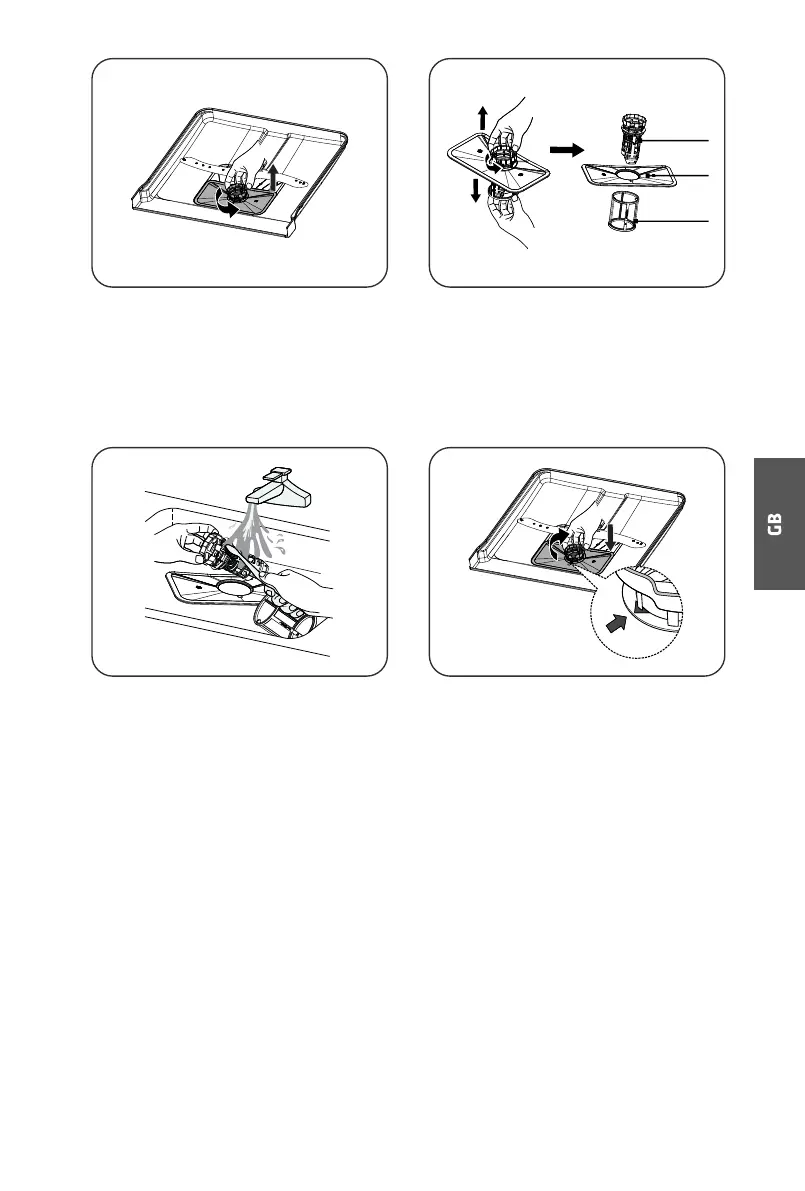 GB