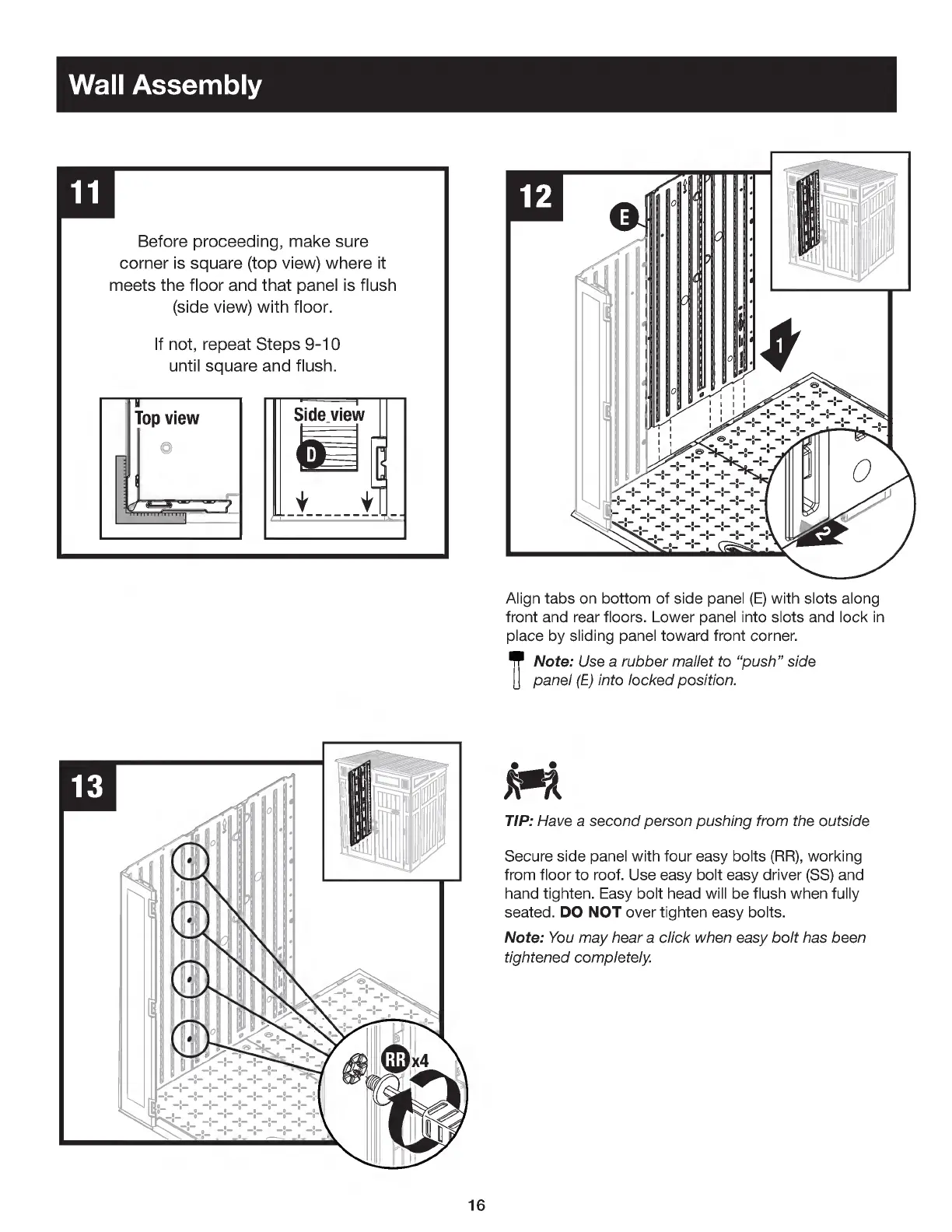 Wall Assembly

11

Before proceeding, make sure corner is square (top view) where it meets the floor and that panel is flush (side view) with floor.

If not, repeat Steps 9-10 until square and flush.

Top view

Side view

D

12

E

1

2

Align tabs on bottom of side panel (E) with slots along front and rear floors. Lower panel into slots and lock in place by sliding panel toward front corner.

Note: Use a rubber mallet to "push" side panel (E) into locked position.

13

RR x4

TIP: Have a second person pushing from the outside

Secure side panel with four easy bolts (RR), working from floor to roof. Use easy bolt easy driver (SS) and hand tighten. Easy bolt head will be flush when fully seated. DO NOT over tighten easy bolts.

Note: You may hear a click when easy bolt has been tightened completely.

16