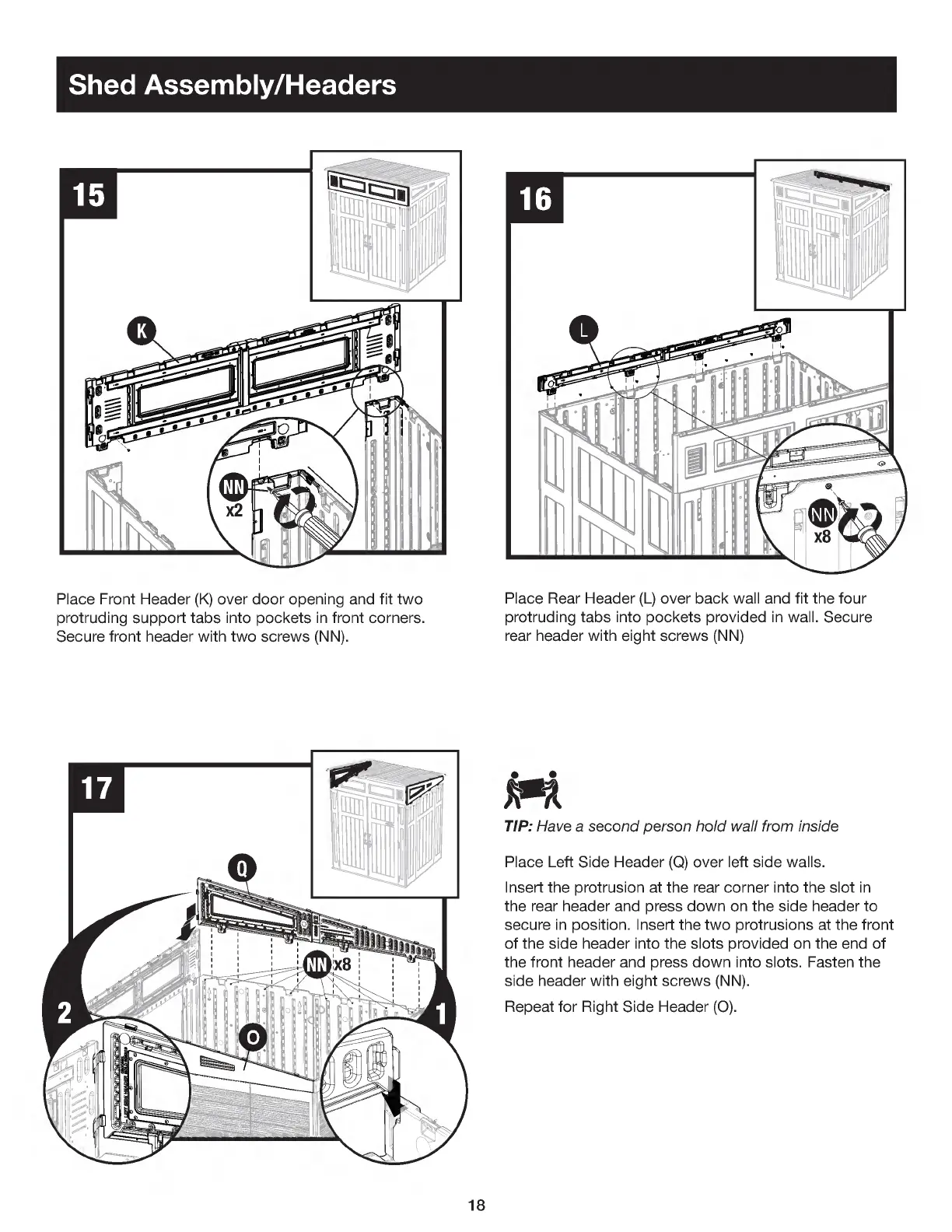 Shed Assembly/Headers

15

K

NN
x2

Place Front Header (K) over door opening and fit two protruding support tabs into pockets in front corners. Secure front header with two screws (NN).

16

L

NN
x8

Place Rear Header (L) over back wall and fit the four protruding tabs into pockets provided in wall. Secure rear header with eight screws (NN)

17

Q

NN x8

2

1

O

TIP: Have a second person hold wall from inside

Place Left Side Header (Q) over left side walls.

Insert the protrusion at the rear corner into the slot in the rear header and press down on the side header to secure in position. Insert the two protrusions at the front of the side header into the slots provided on the end of the front header and press down into slots. Fasten the side header with eight screws (NN).

Repeat for Right Side Header (O).

18