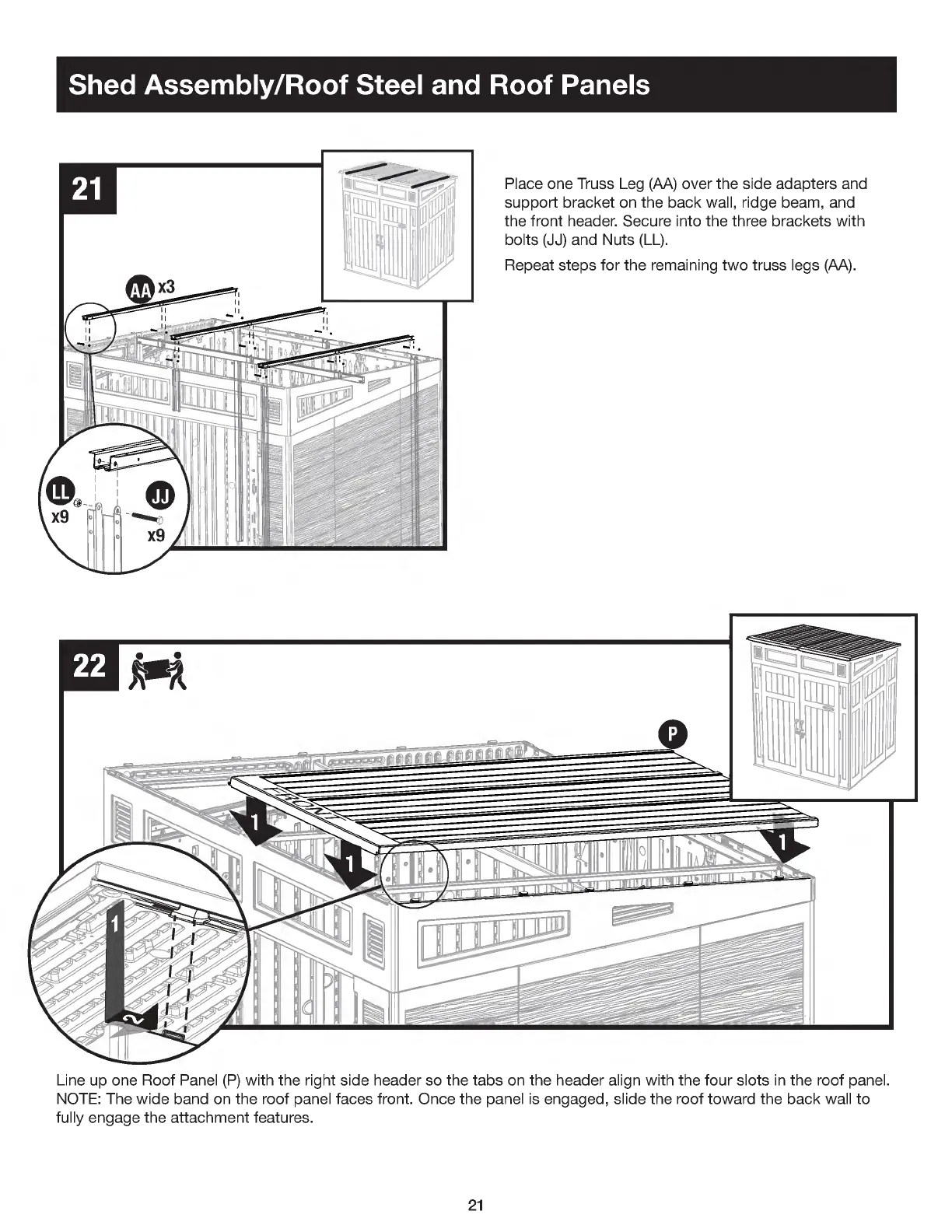 Shed Assembly/Roof Steel and Roof Panels

21

AA x3

LL x9

JJ x9

Place one Truss Leg (AA) over the side adapters and support bracket on the back wall, ridge beam, and the front header. Secure into the three brackets with bolts (JJ) and Nuts (LL).

Repeat steps for the remaining two truss legs (AA).

22

P

FRONT

1

1

1

1

2

Line up one Roof Panel (P) with the right side header so the tabs on the header align with the four slots in the roof panel. NOTE: The wide band on the roof panel faces front. Once the panel is engaged, slide the roof toward the back wall to fully engage the attachment features.

21