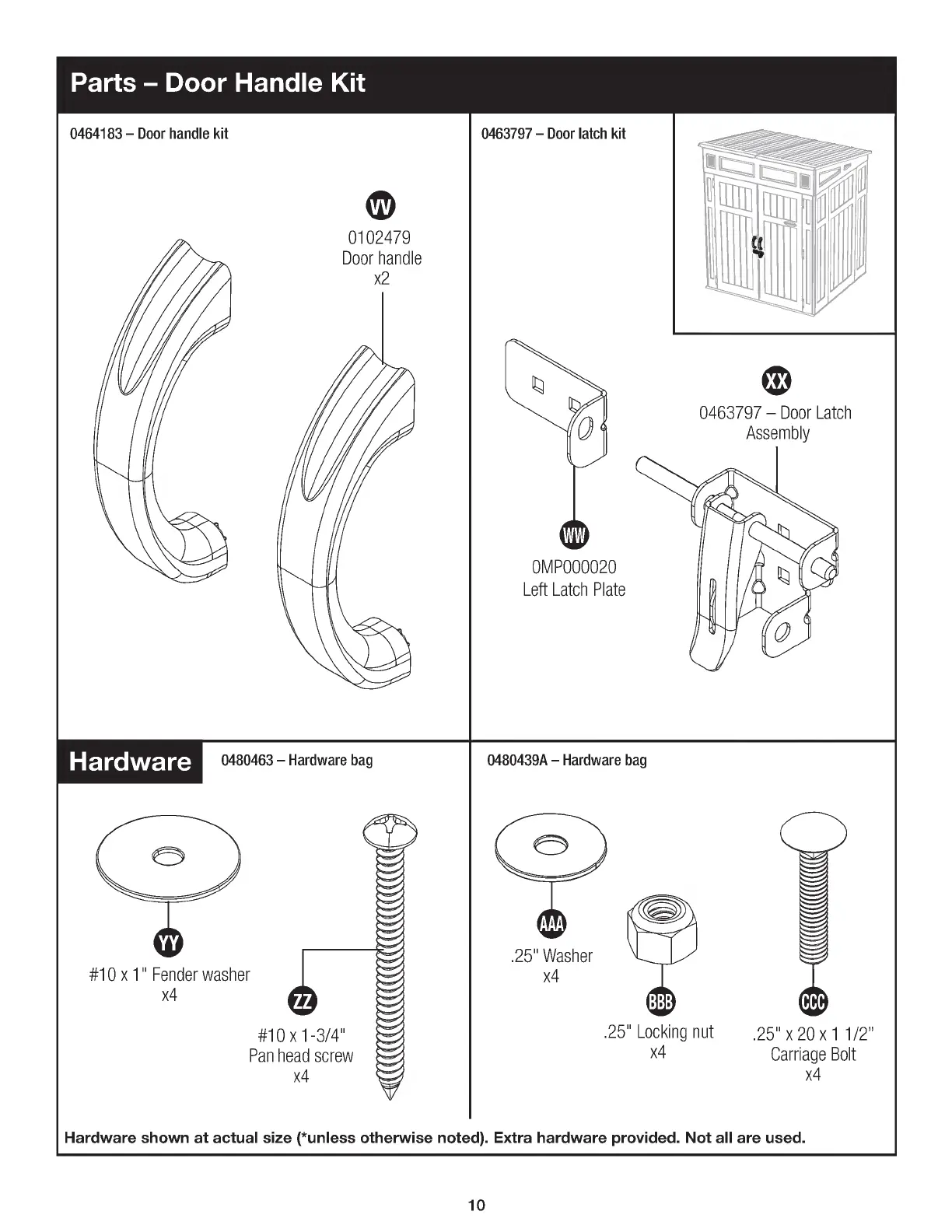 Parts – Door Handle Kit

0464183 – Door handle kit

VV
0102479
Door handle
x2

0463797 – Door latch kit

XX
0463797 – Door Latch Assembly

WW
0MP000020
Left Latch Plate

Hardware

0480463 – Hardware bag

YY
#10 x 1" Fender washer
x4

ZZ
#10 x 1-3/4"
Pan head screw
x4

0480439A – Hardware bag

AAA
.25" Washer
x4

BBB
.25" Locking nut
x4

CCC
.25" x 20 x 1 1/2"
Carriage Bolt
x4

Hardware shown at actual size (*unless otherwise noted). Extra hardware provided. Not all are used.

10