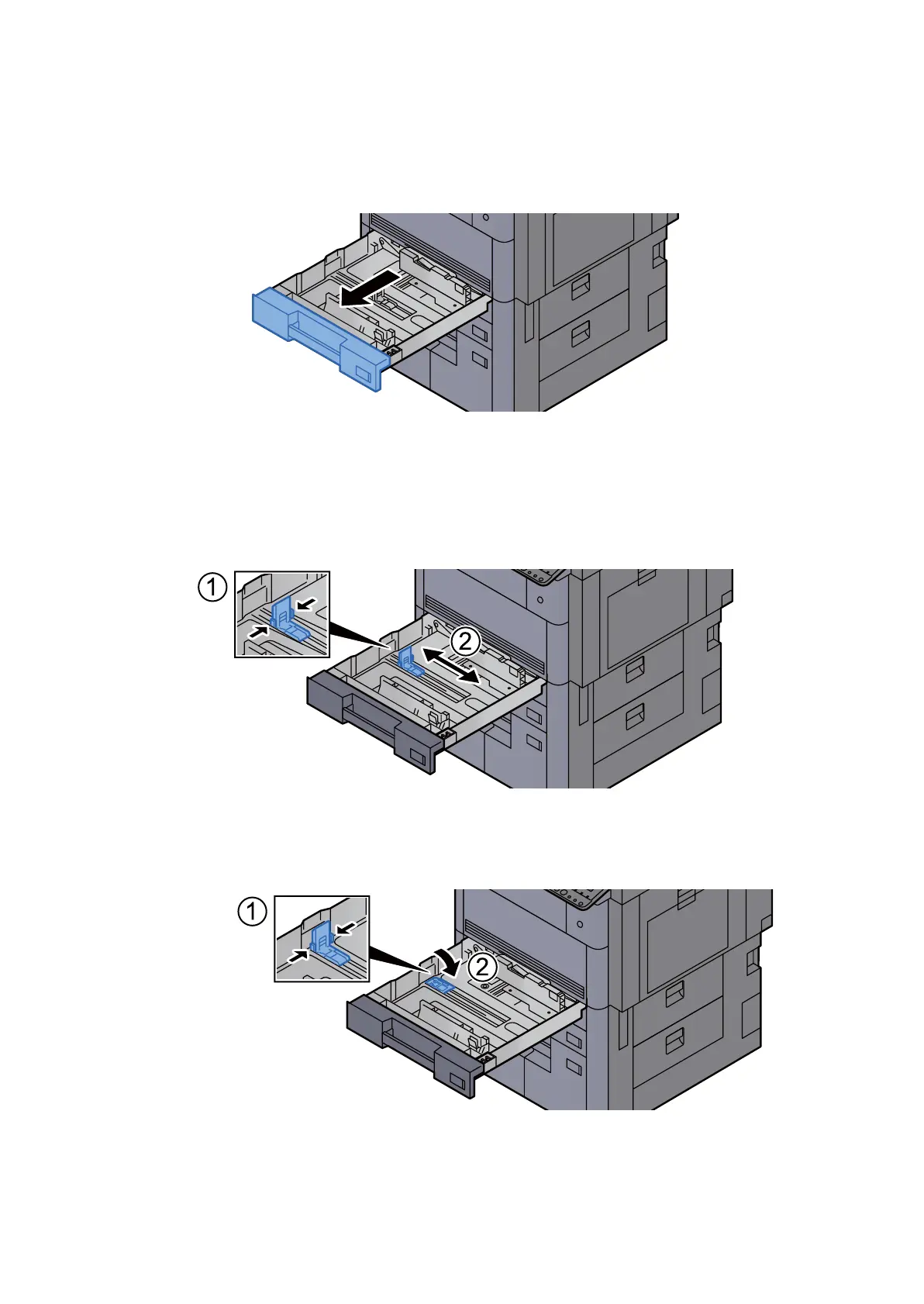 ①

②

①

②