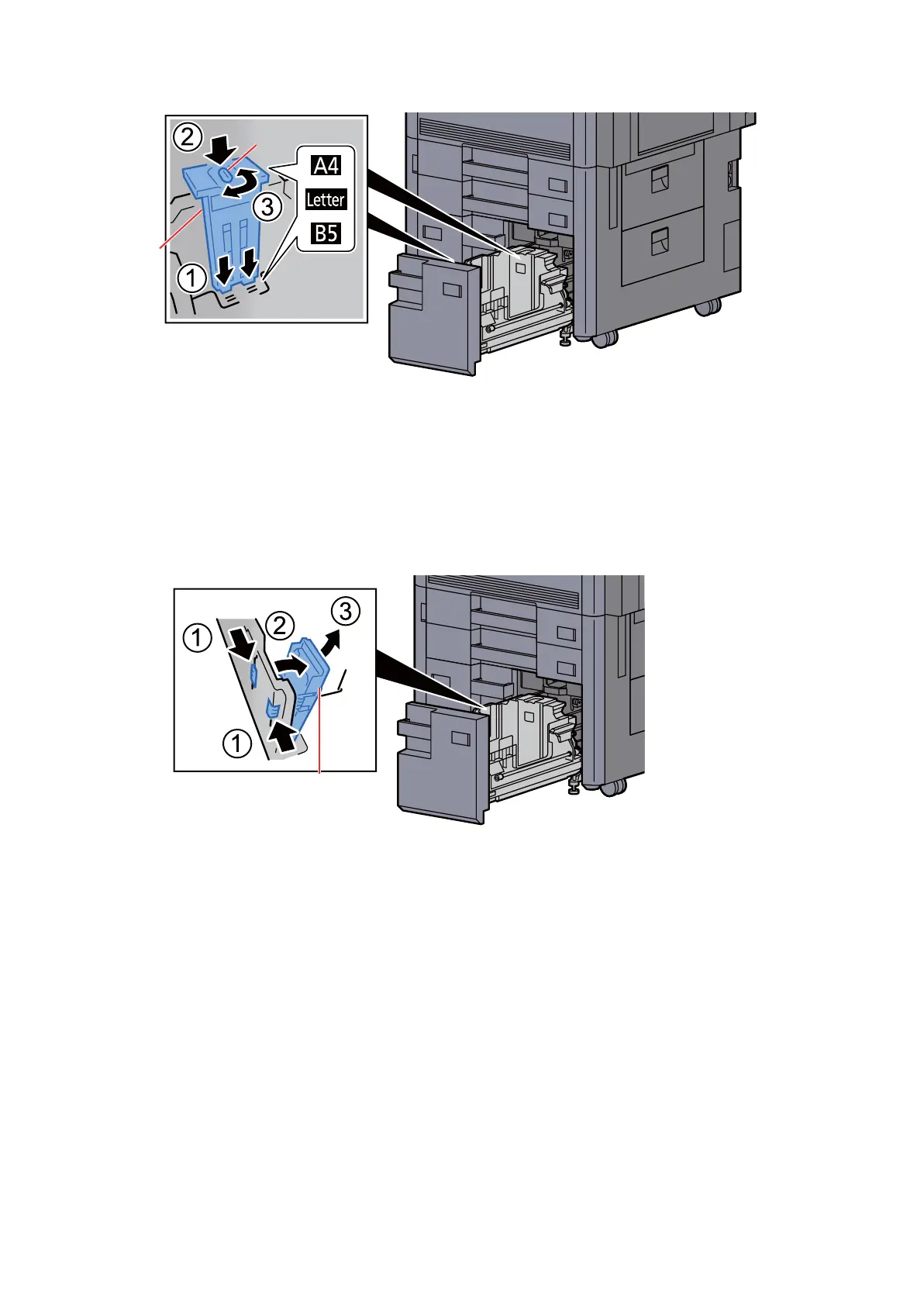 2
3
A4
Letter
B5
1

1
2
3
1