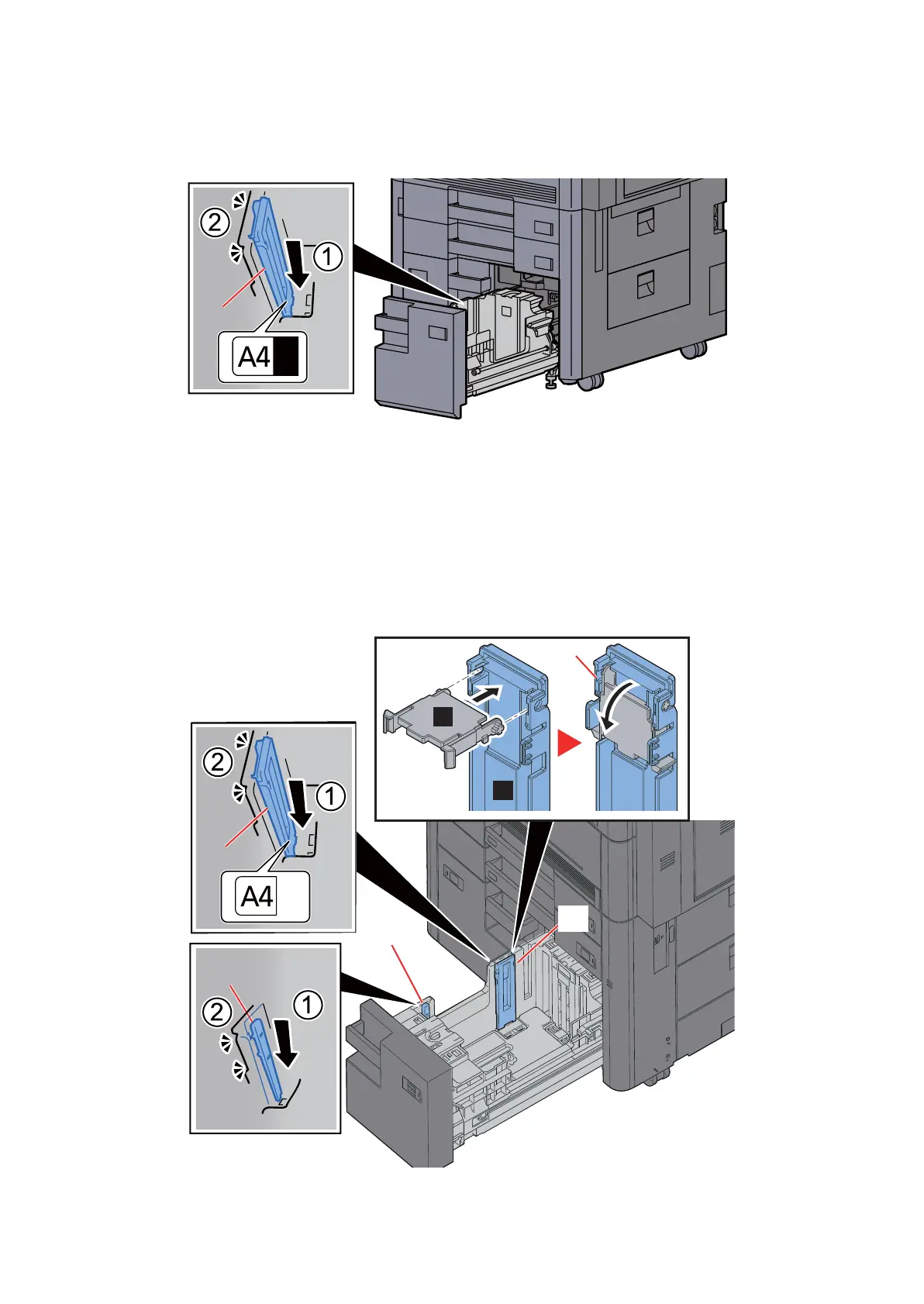 2
1
A4

2
1
A4
2
1