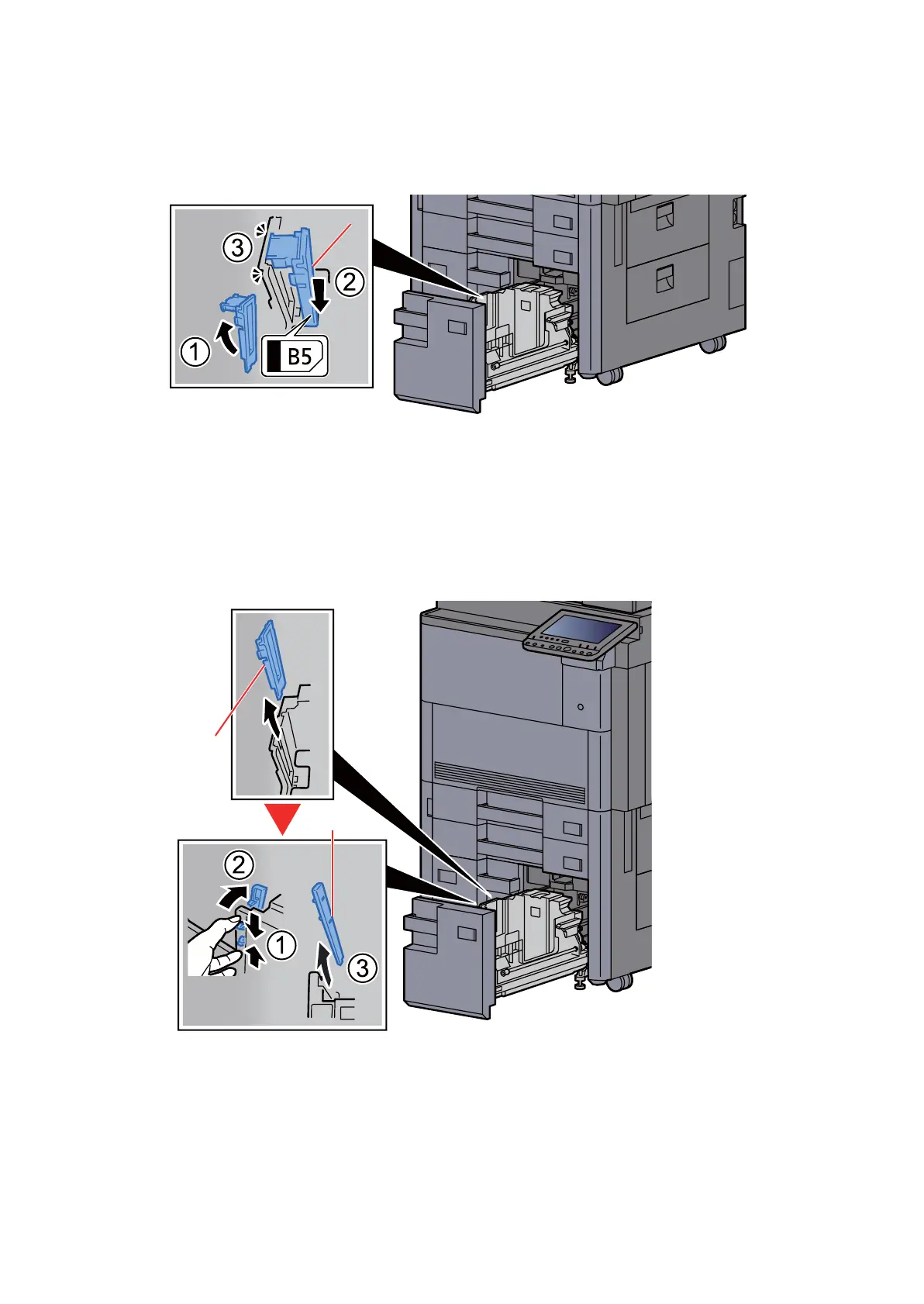 3
2
1
B5

2
1
3