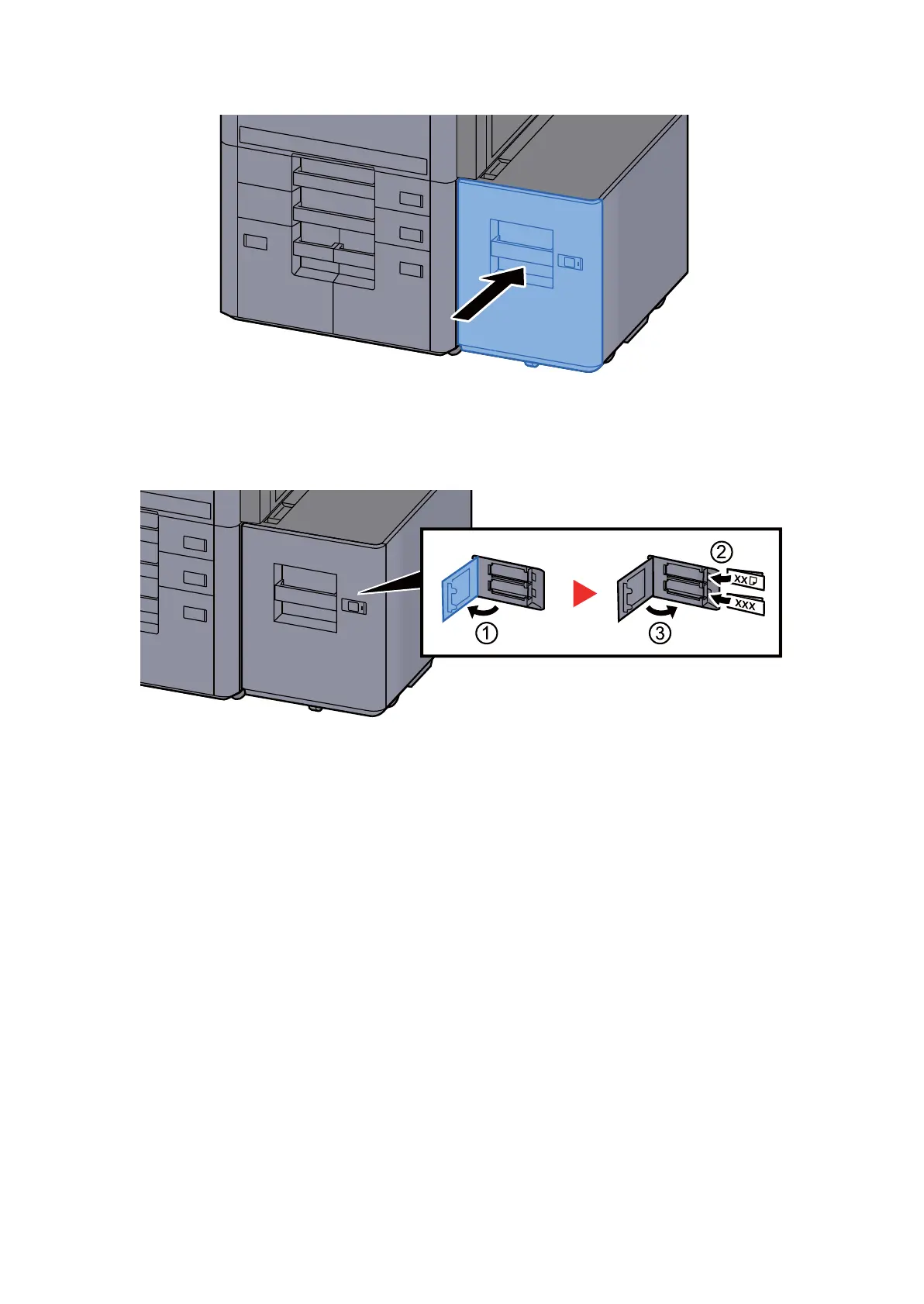 ②
XX
XXX
①
③