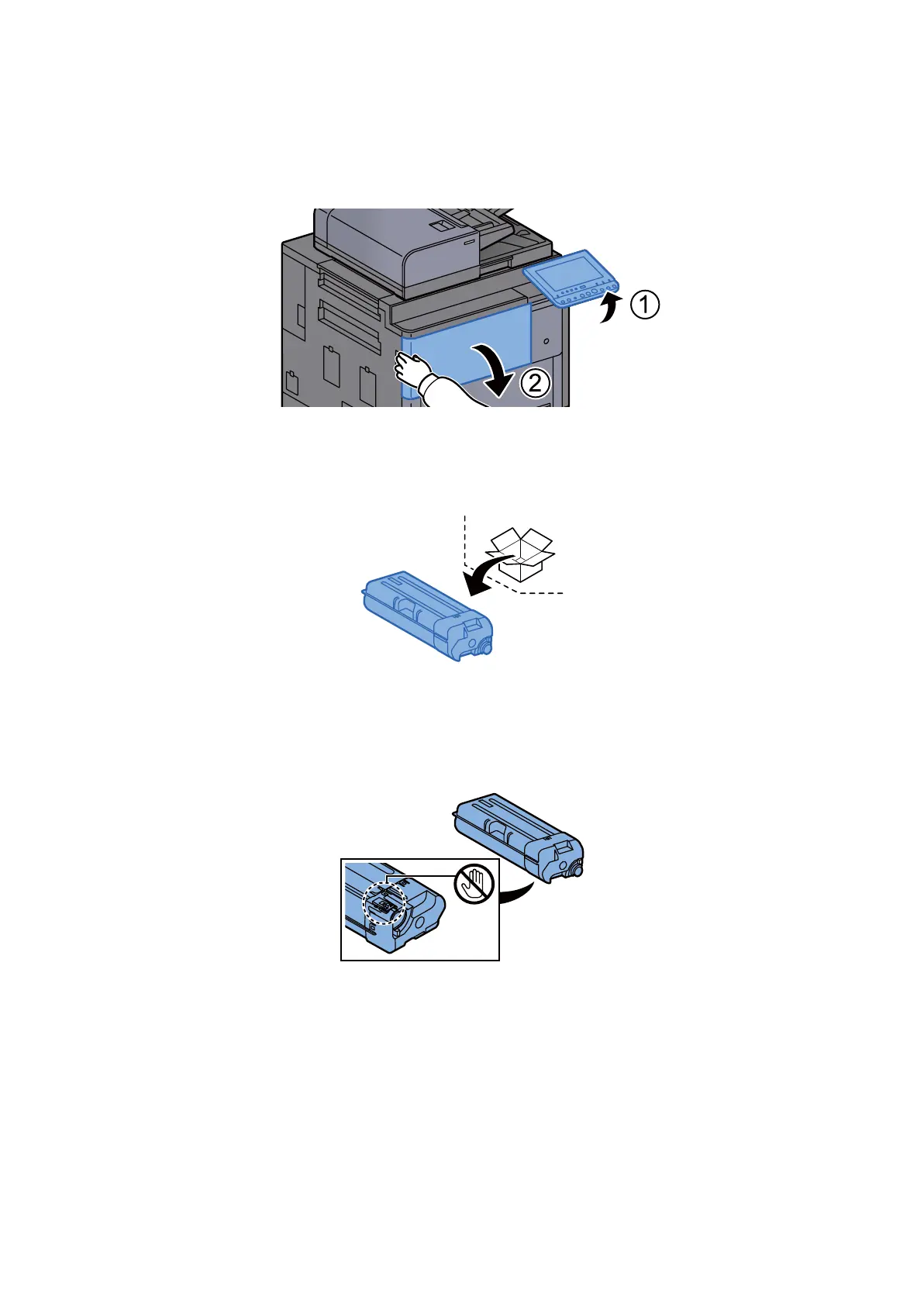 1
2