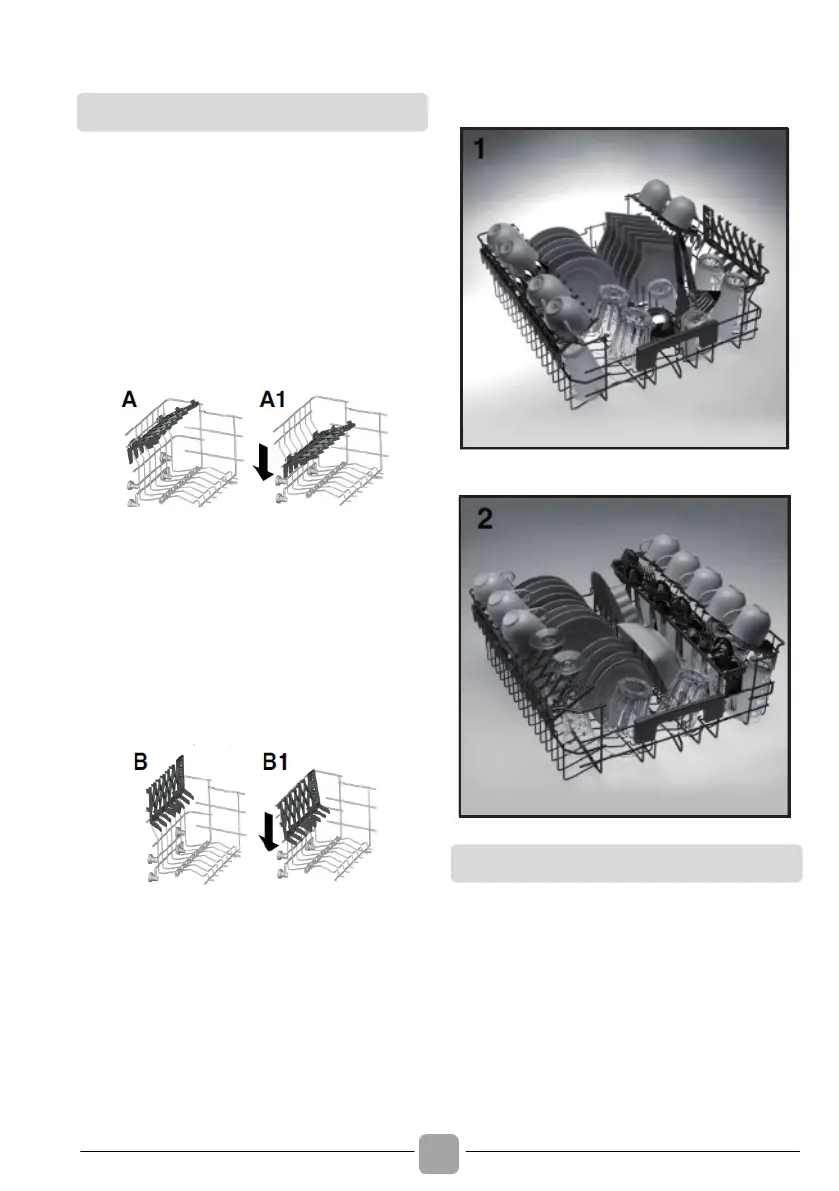 A

A1

B

B1

1

2