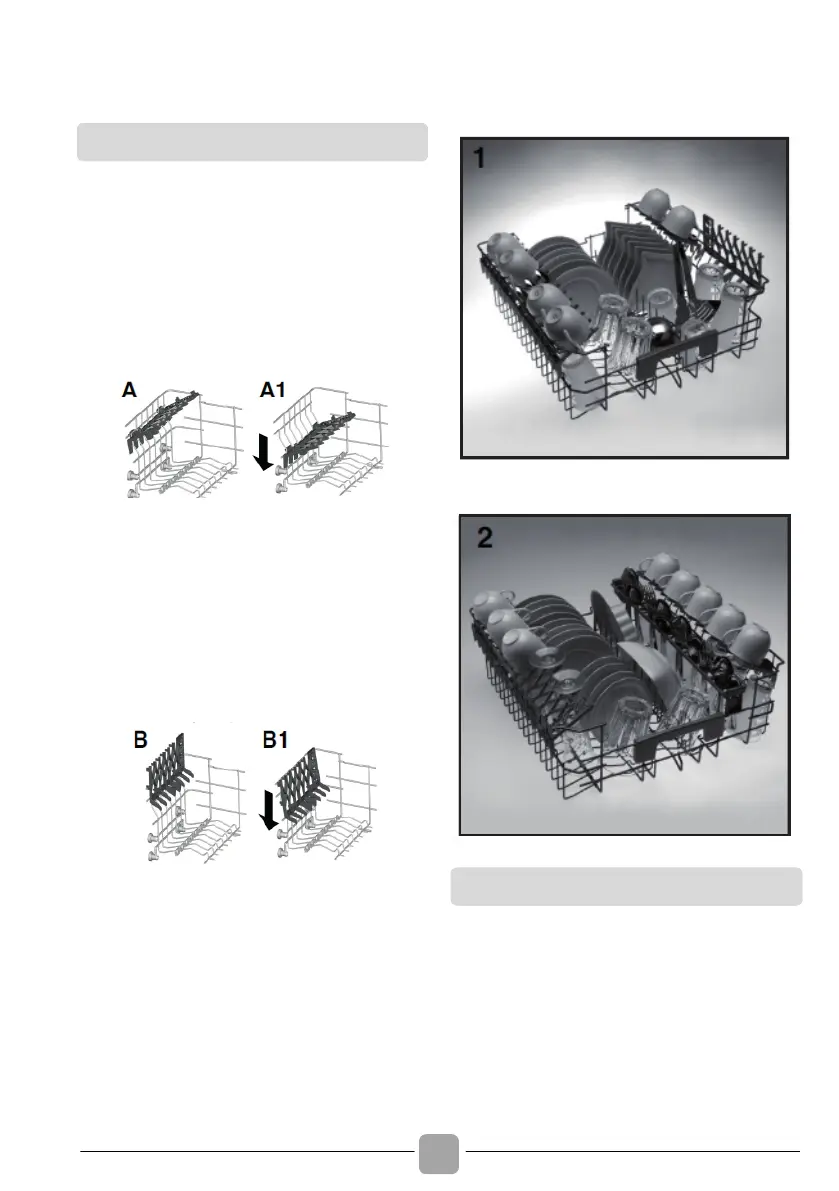 A

A1

B

B1

1

2