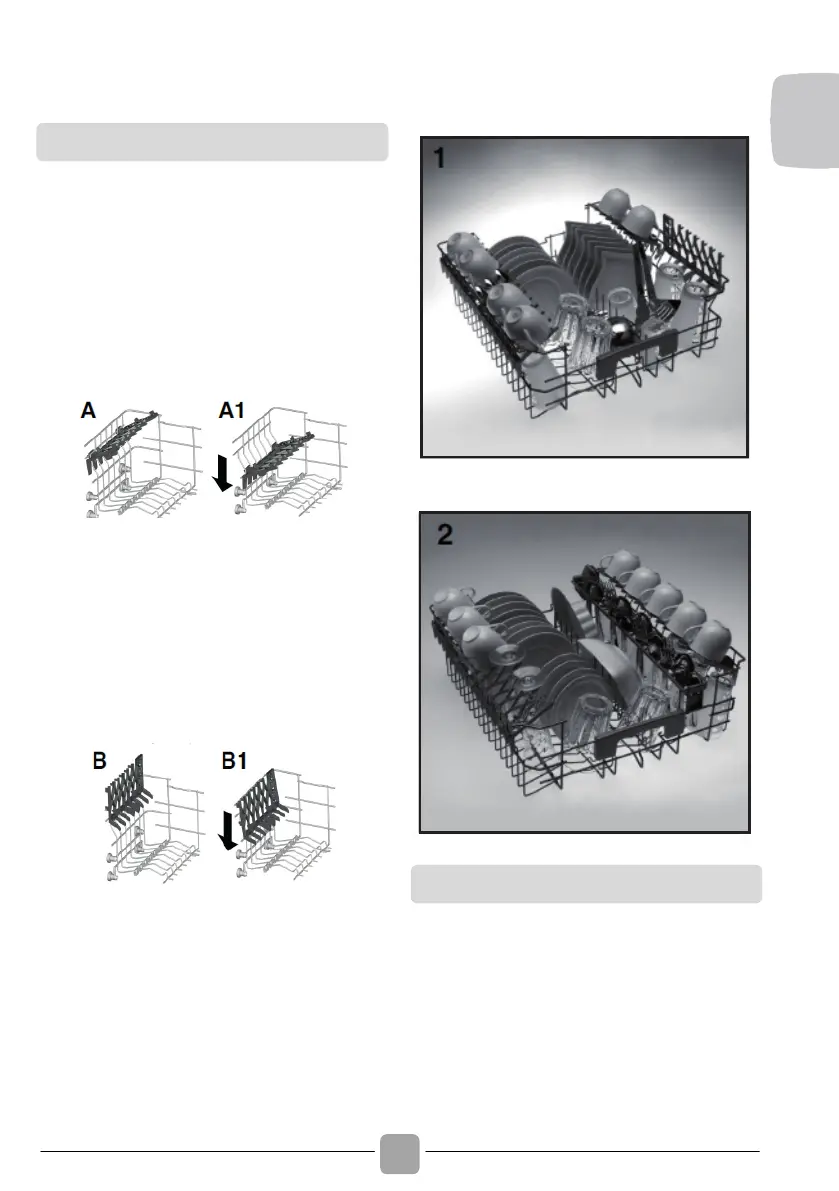 A

A1

B

B1

1

2