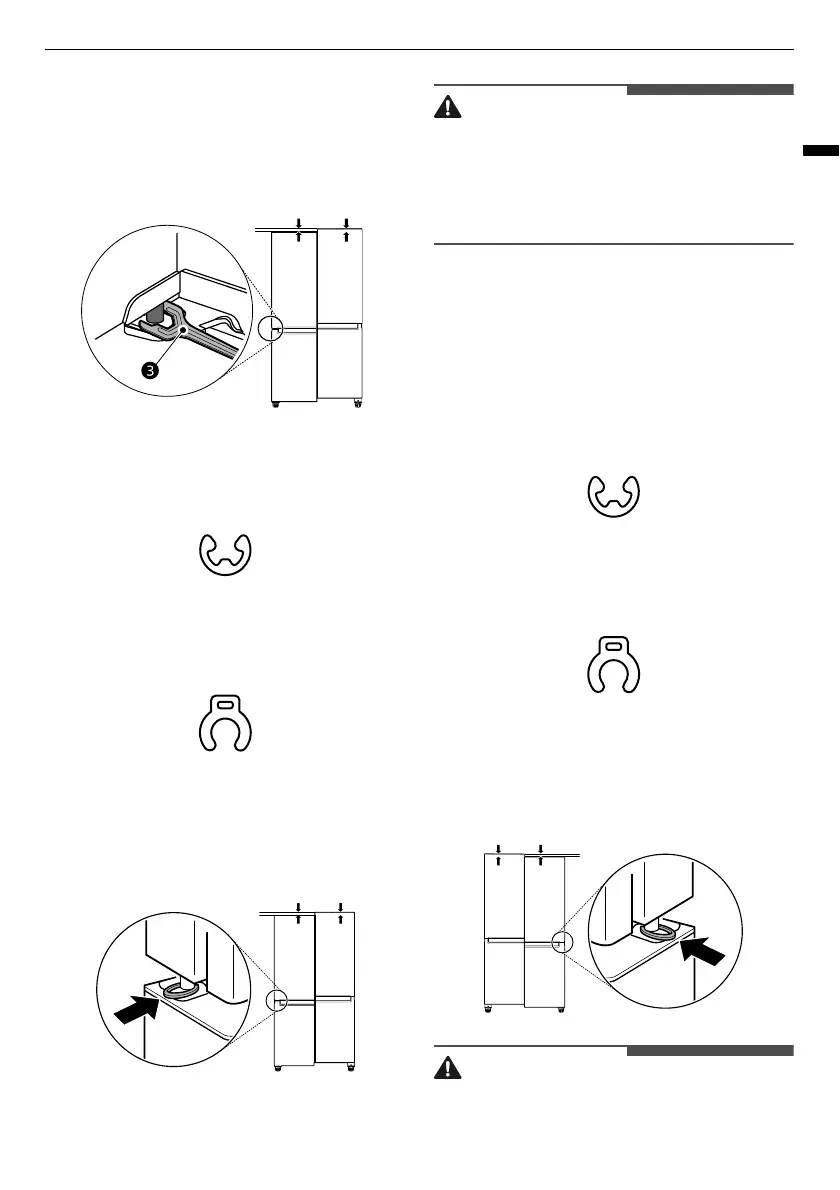 3